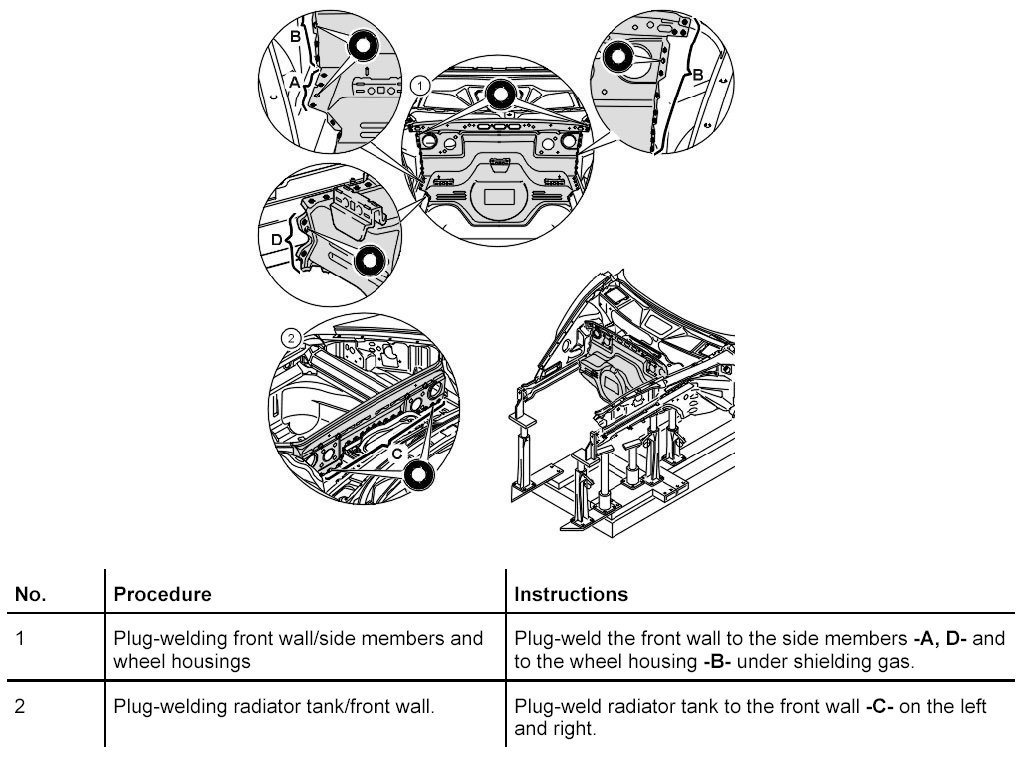 B
A
1
B
D
2
C

| No. | Procedure | Instructions |
|---|---|---|
| 1 | Plug-welding front wall/side members and wheel housings | Plug-weld the front wall to the side members **-A, D-** and to the wheel housing **-B-** under shielding gas. |
| 2 | Plug-welding radiator tank/front wall. | Plug-weld radiator tank to the front wall **-C-** on the left and right. |