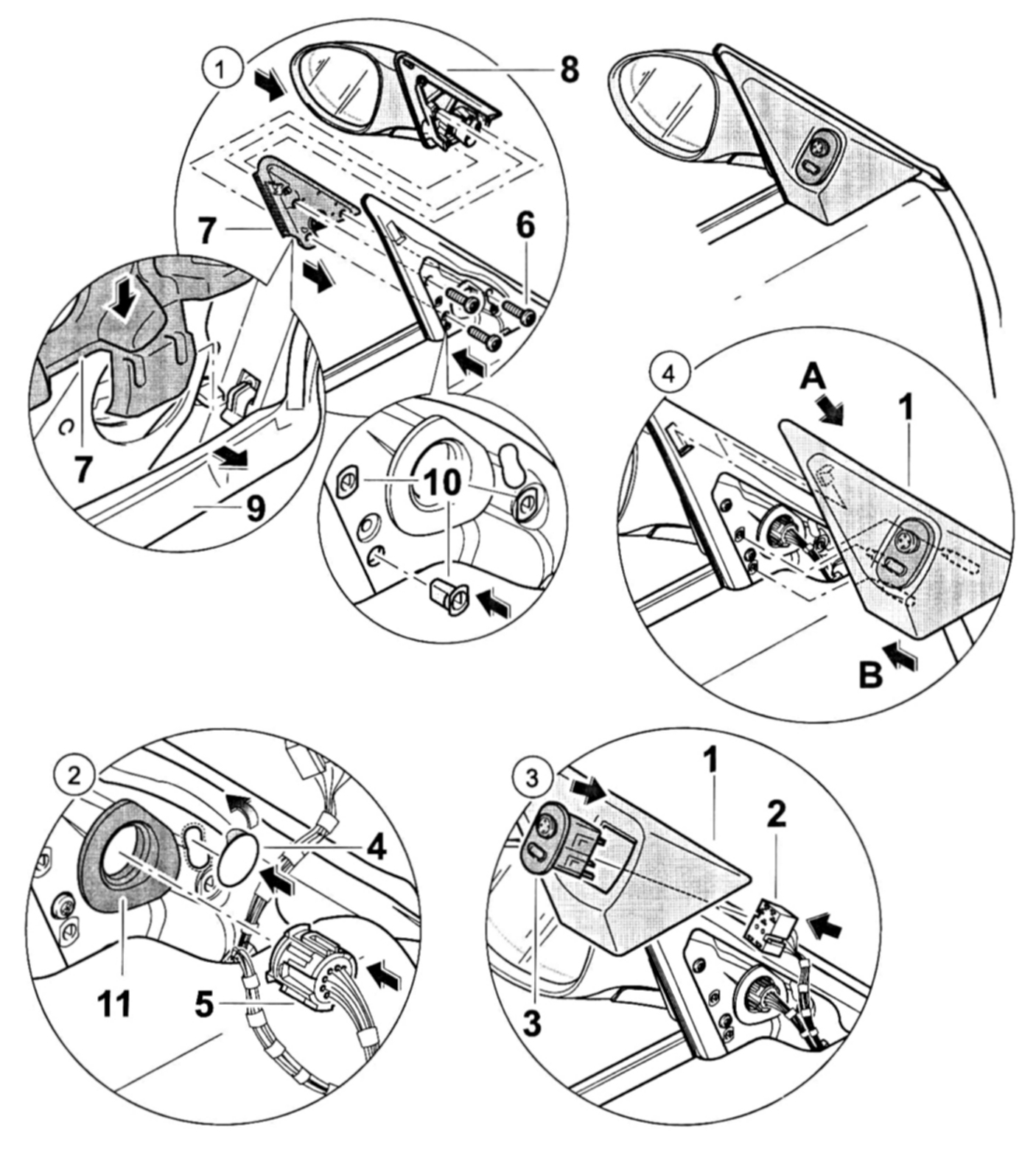 1
8
7
6
7
9
10
4
A
1
B
2
4
11
5
3
1
2
3