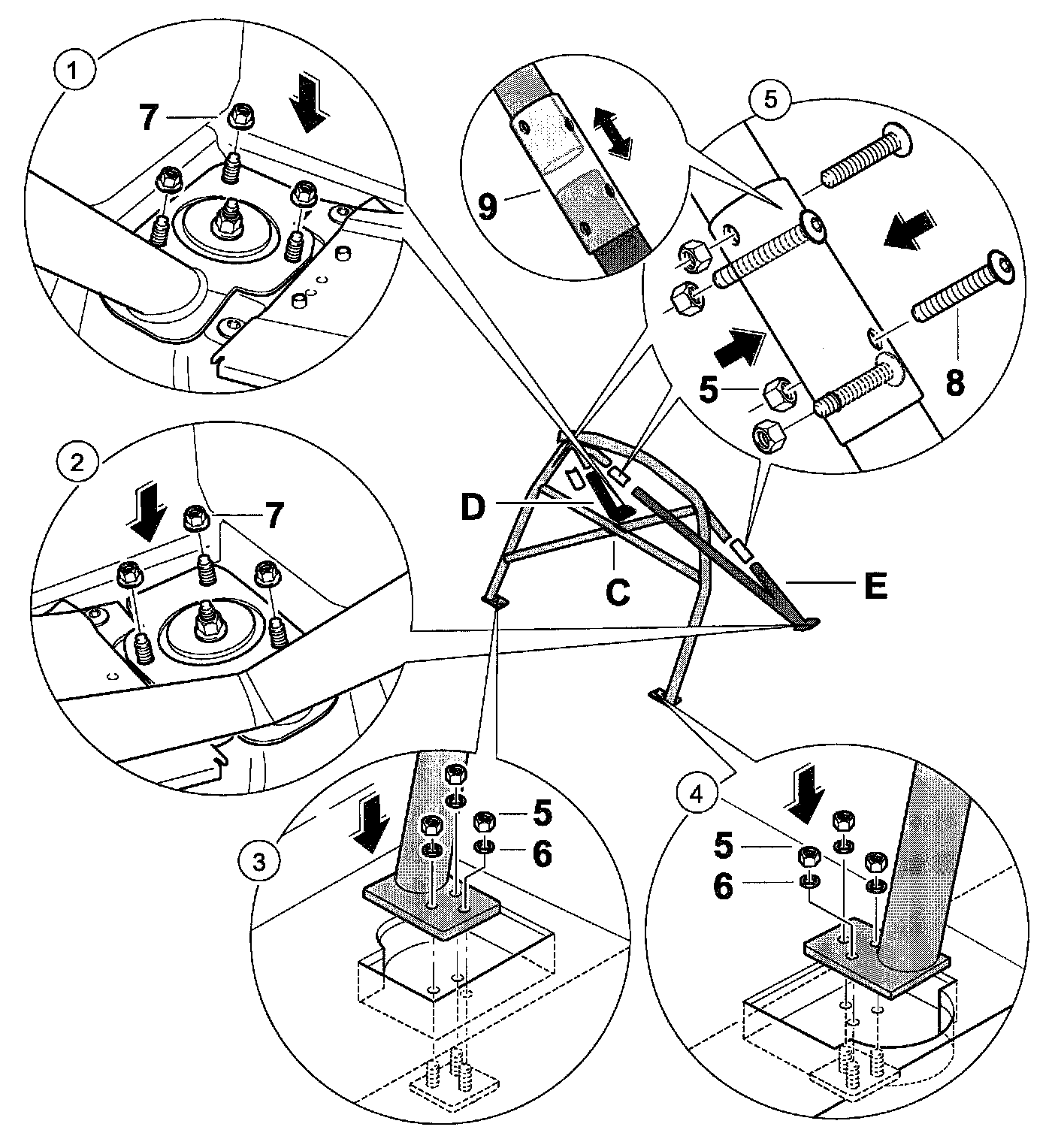 1
7
9
5
8
5
2
7
D
C
E
3
5
6
4
5
6