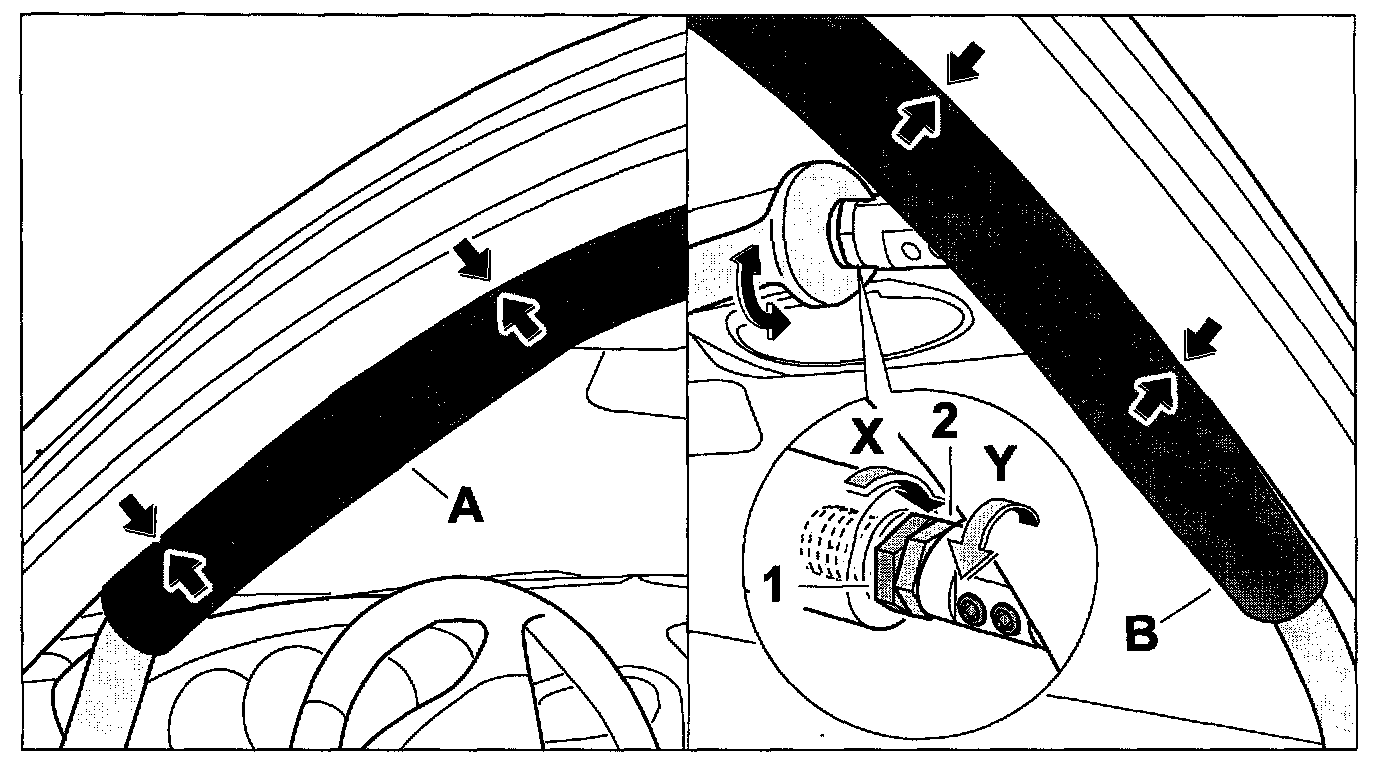 A

X
2
Y
1
B