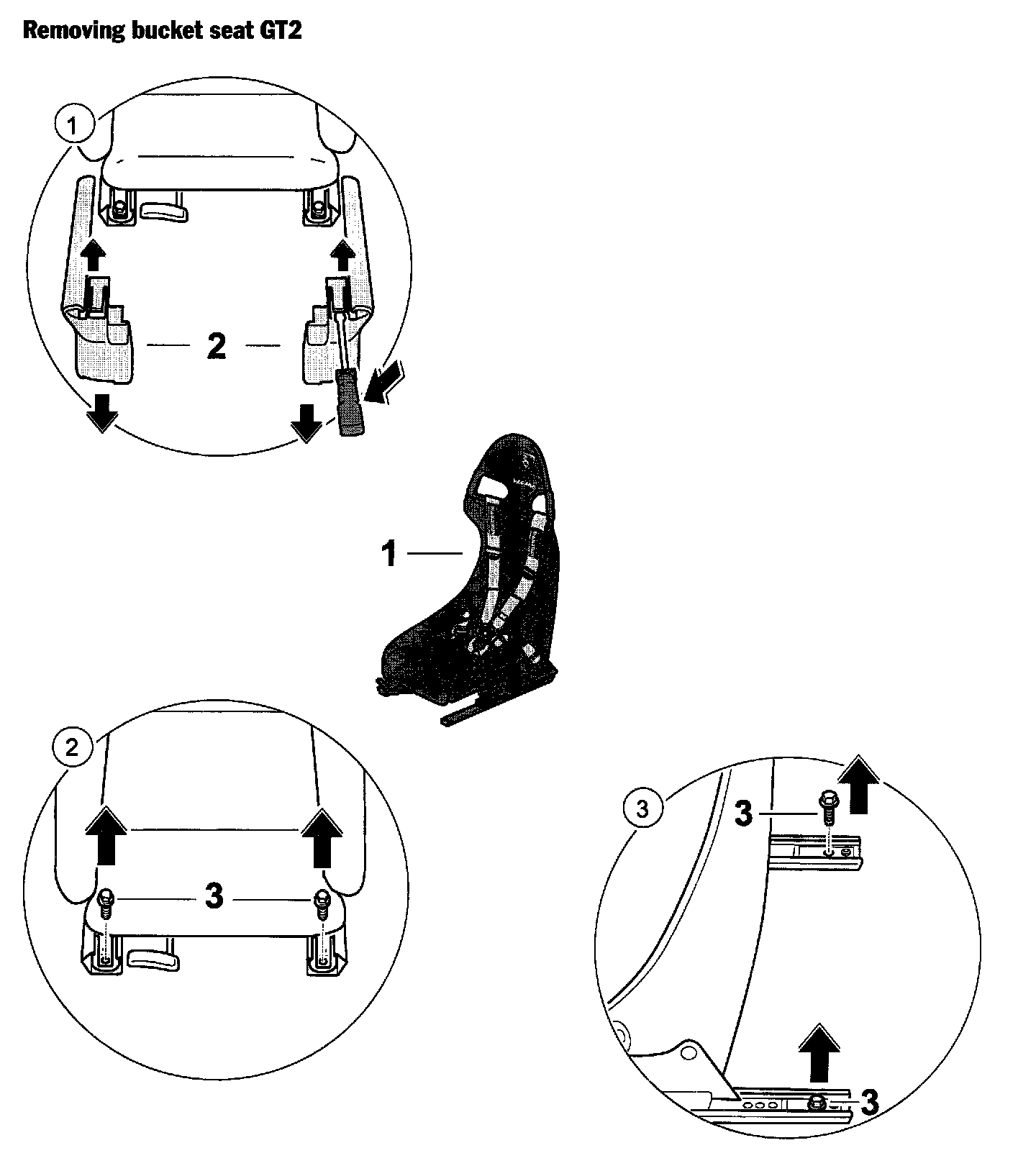 Removing bucket seat GT2

1

2

1

2

3

3

3

3