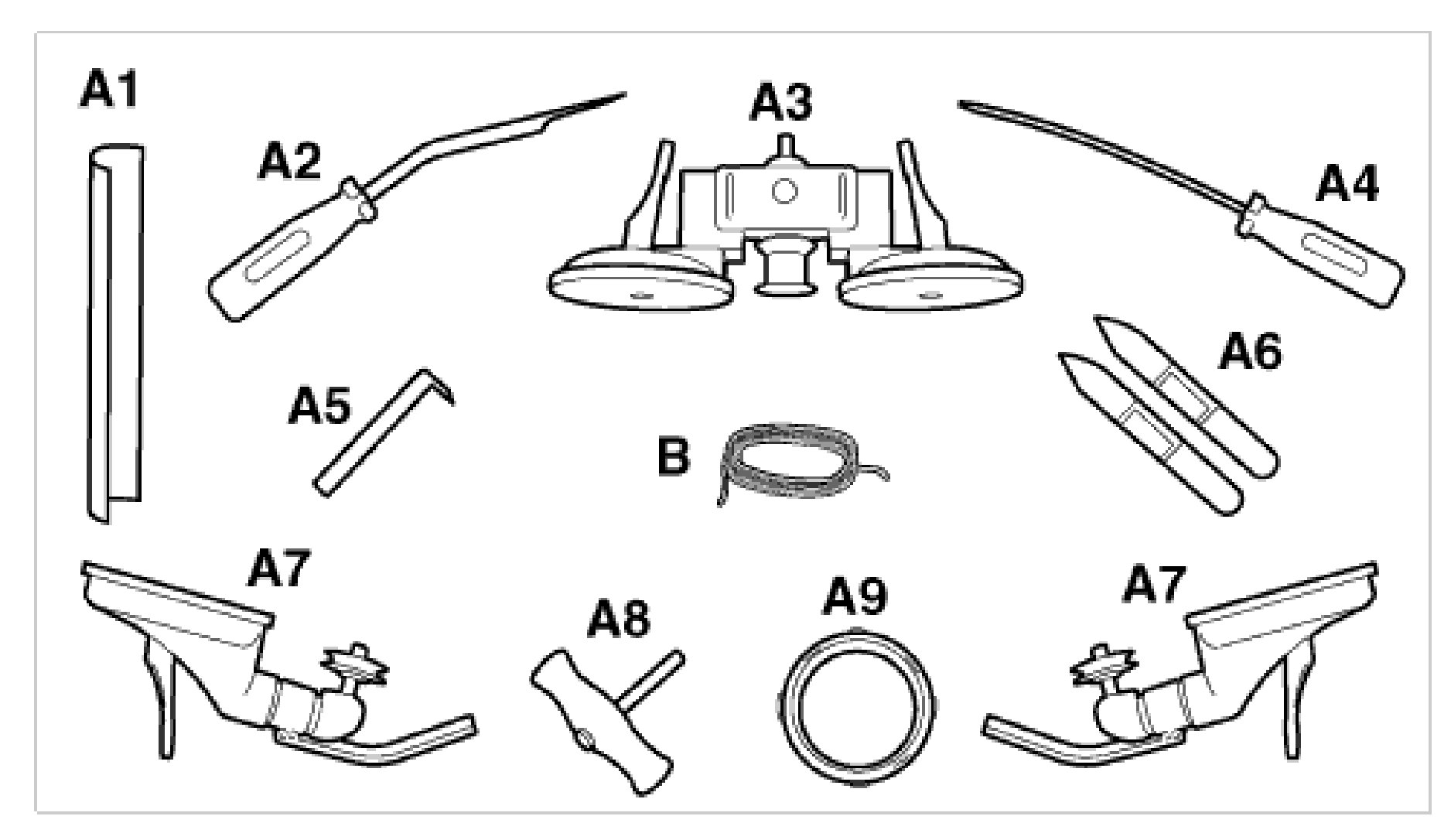 A1
A2
A3
A4
A5
B
A6
A7
A8
A9
A7