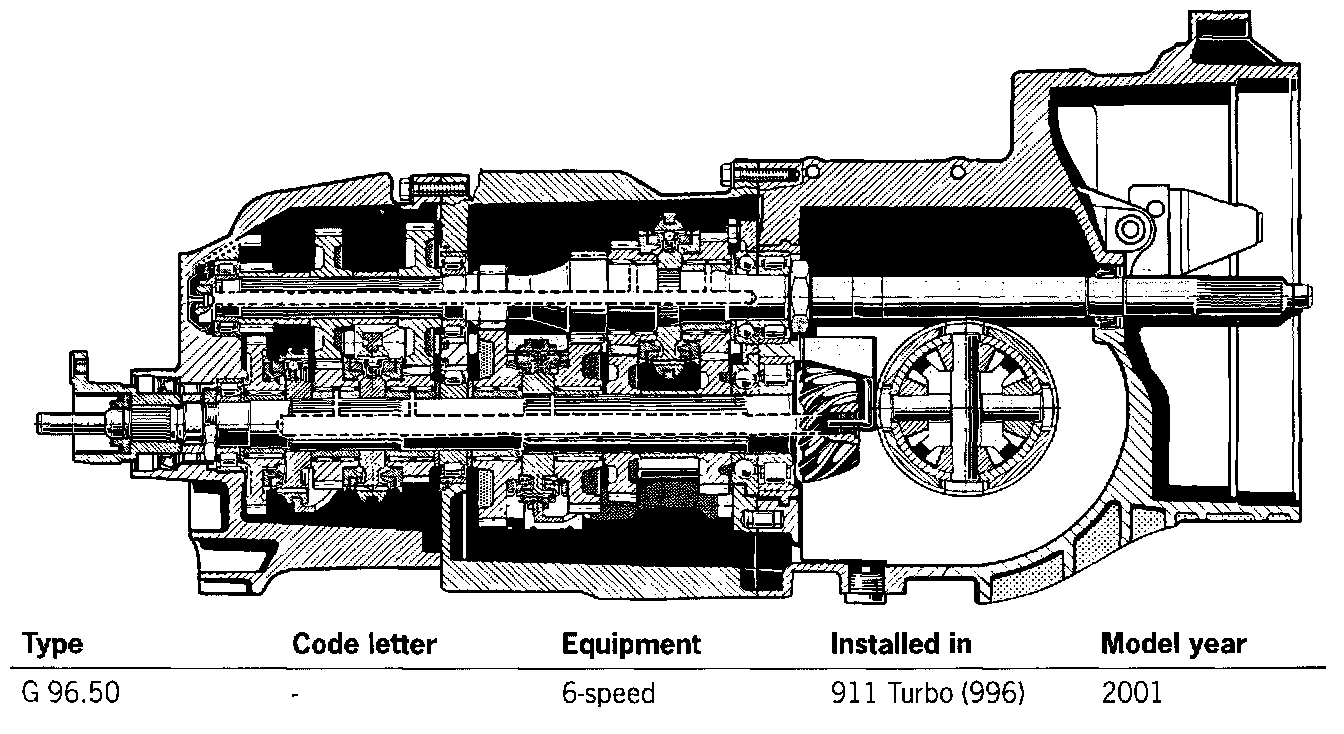 | Type | Code letter | Equipment | Installed in | Model year |
|---|---|---|---|---|
| G 96.50 | - | 6-speed | 911 Turbo (996) | 2001 |