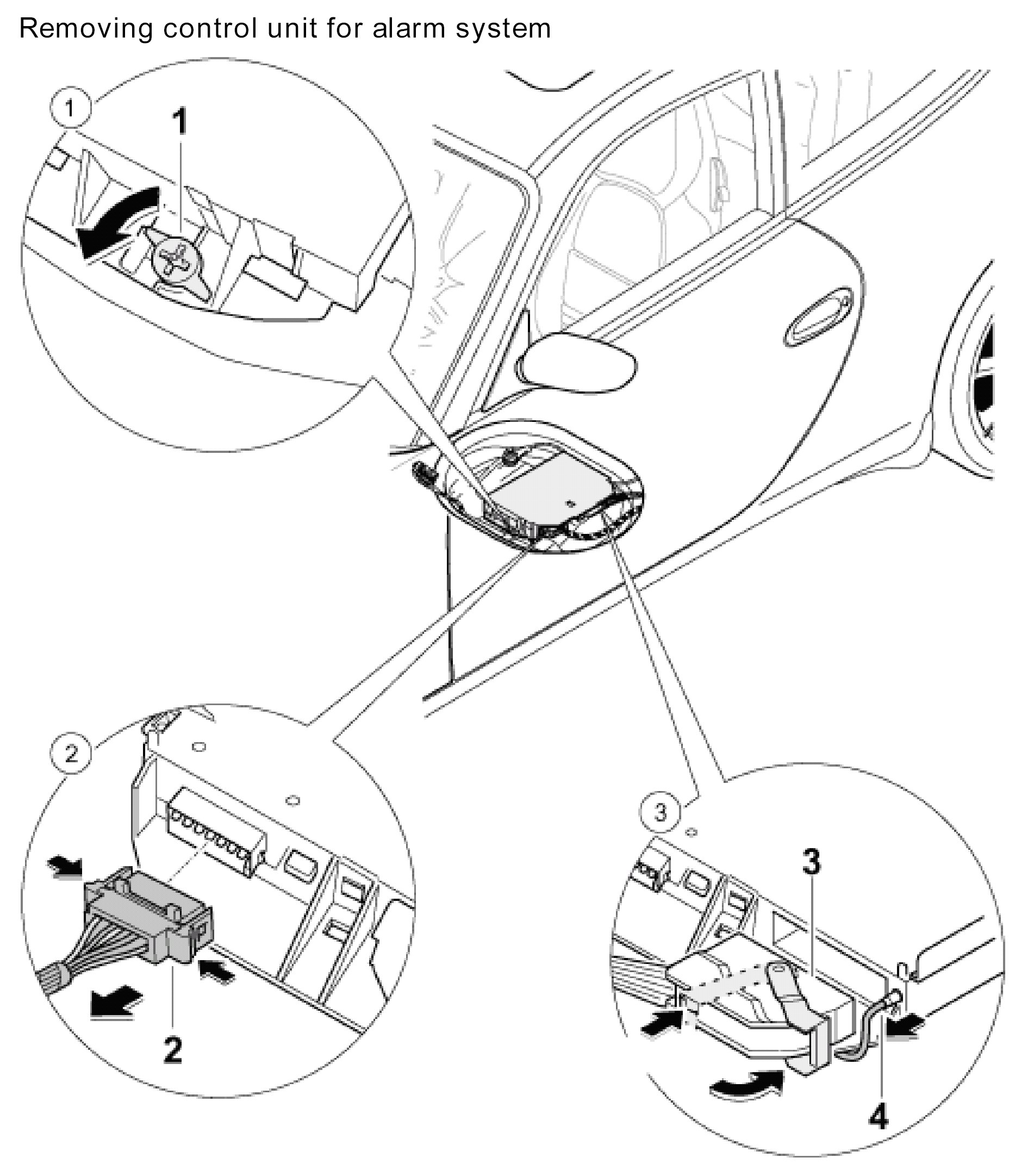 Removing control unit for alarm system

1

1

2

2

3

3

4