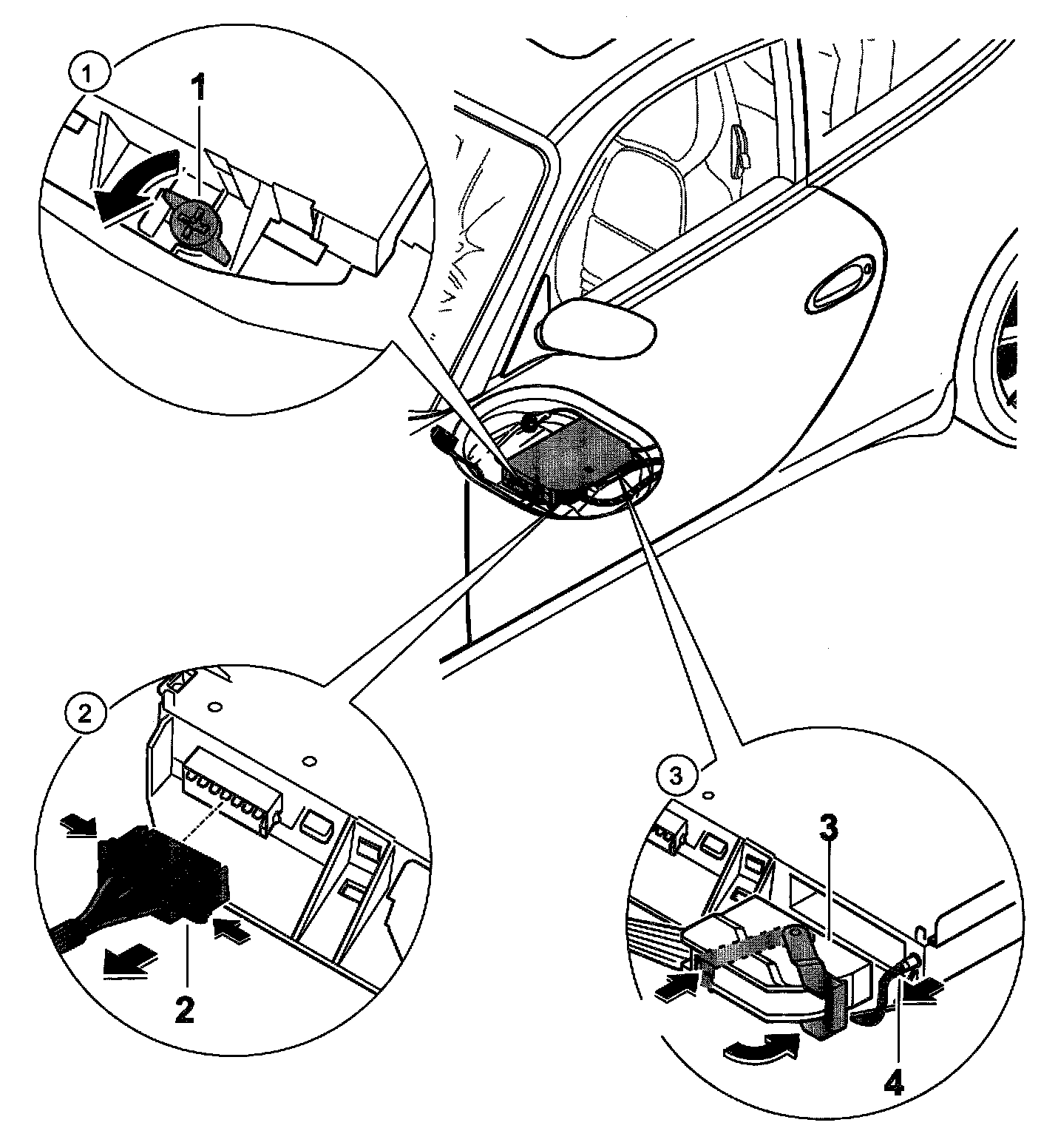 1
1
2
2
3
3
4