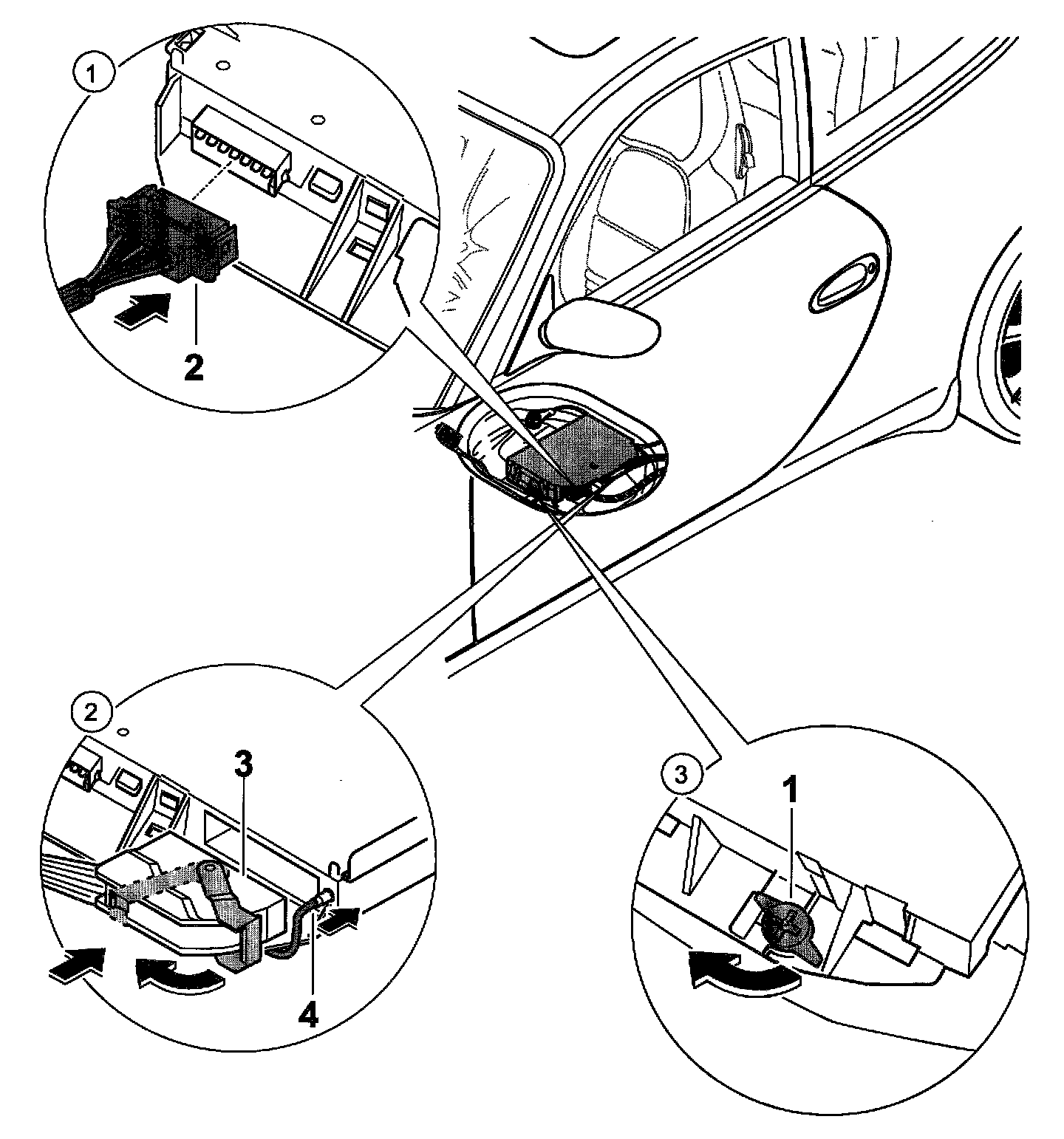 1
2
2
3
4
3
1