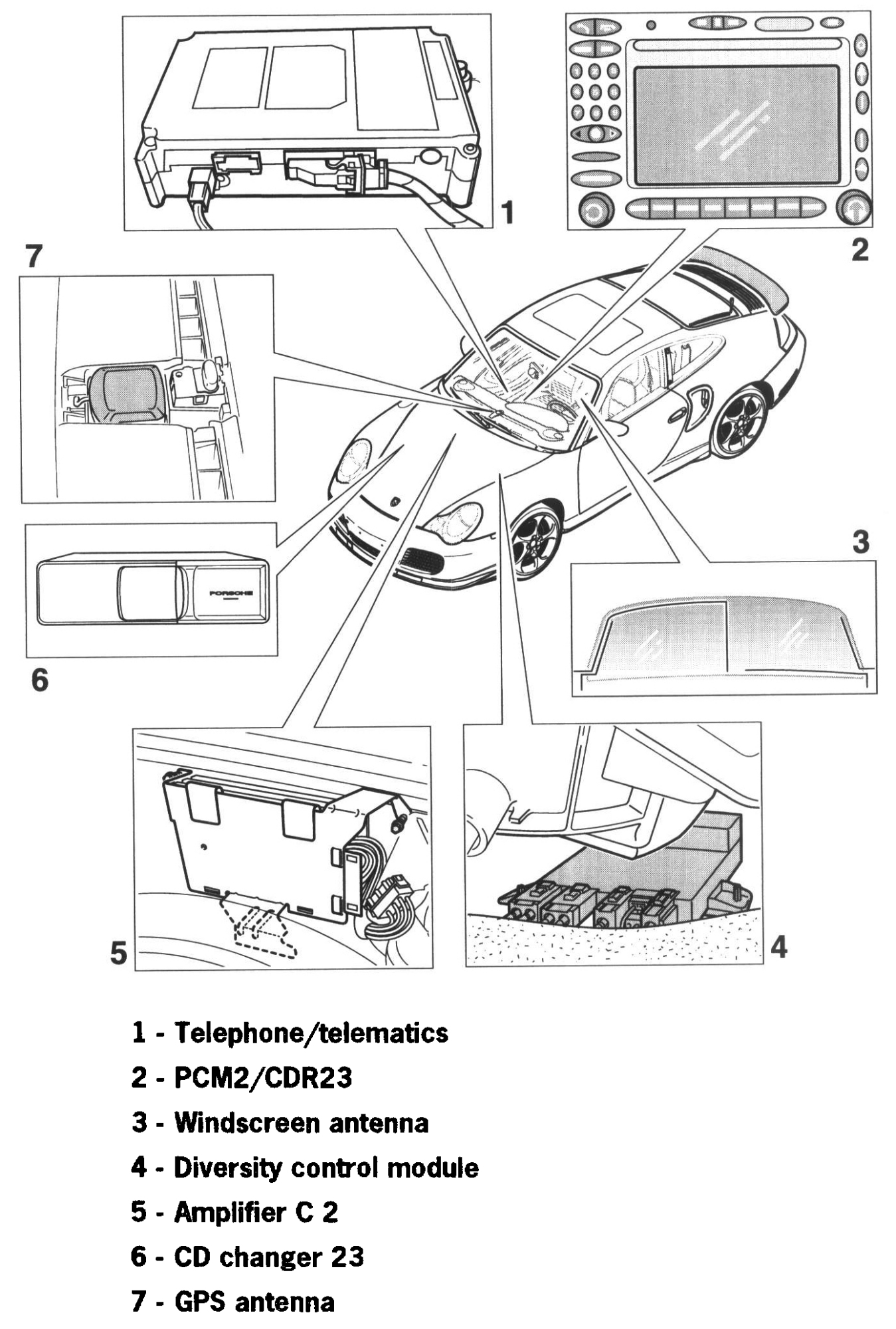 1

2

7

3

PORSCHE

6

5

4

1 - Telephone/telematics

2 - PCM2/CDR23

3 - Windscreen antenna

4 - Diversity control module

5 - Amplifier C 2

6 - CD changer 23

7 - GPS antenna