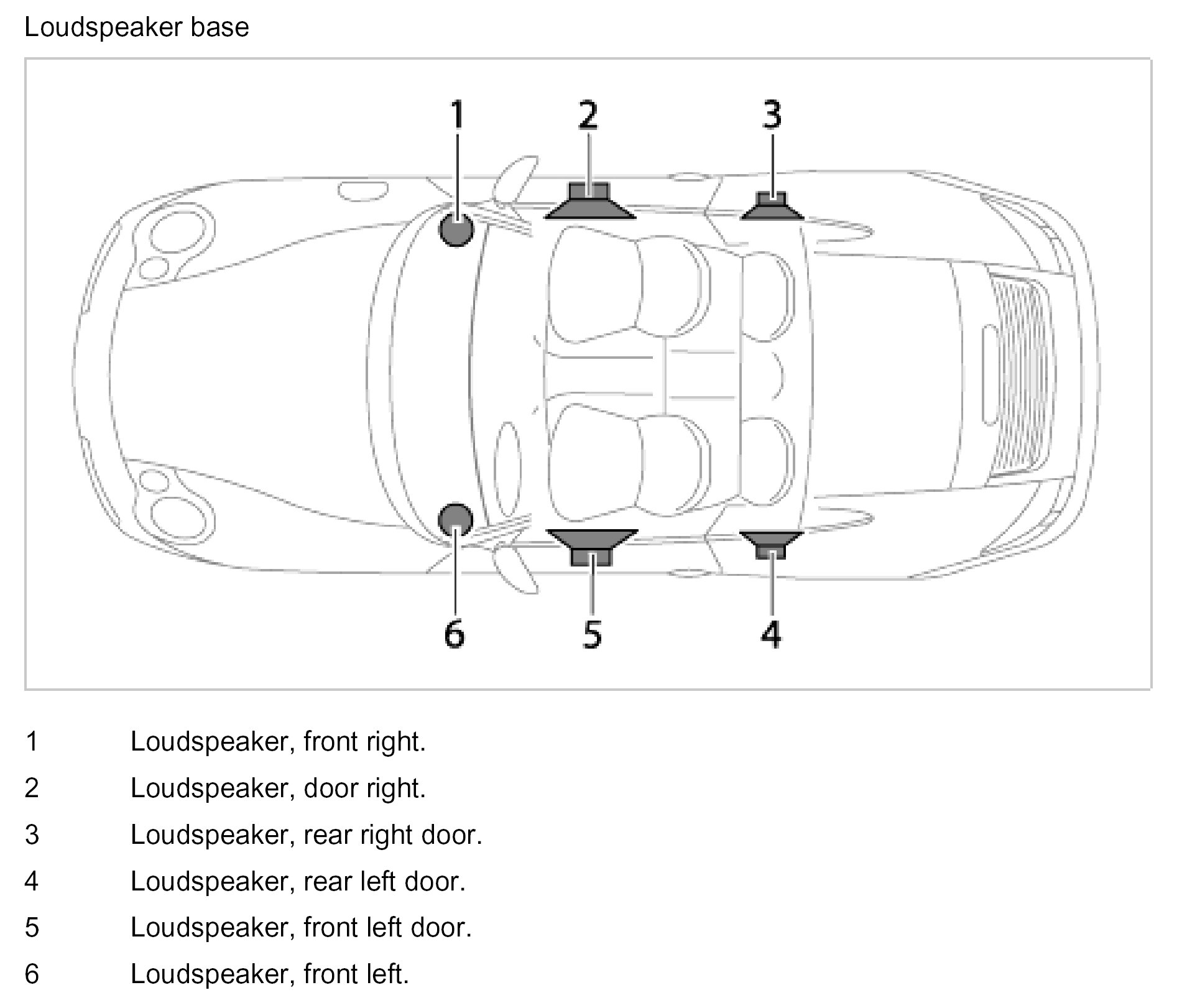 Loudspeaker base

1 2 3

6 5 4

1 Loudspeaker, front right.

2 Loudspeaker, door right.

3 Loudspeaker, rear right door.

4 Loudspeaker, rear left door.

5 Loudspeaker, front left door.

6 Loudspeaker, front left.