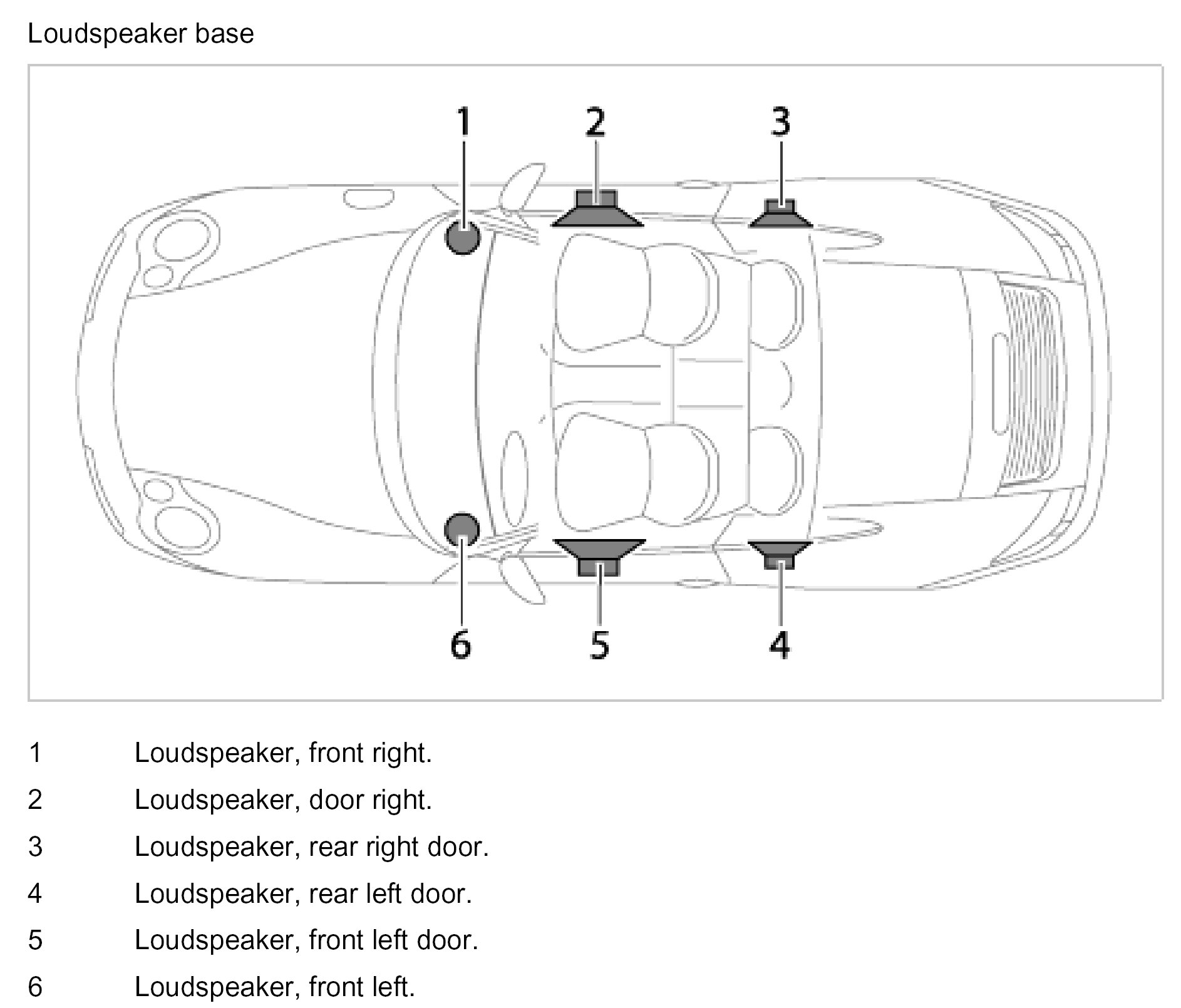 Loudspeaker base

1 2 3

6 5 4

1 Loudspeaker, front right.

2 Loudspeaker, door right.

3 Loudspeaker, rear right door.

4 Loudspeaker, rear left door.

5 Loudspeaker, front left door.

6 Loudspeaker, front left.