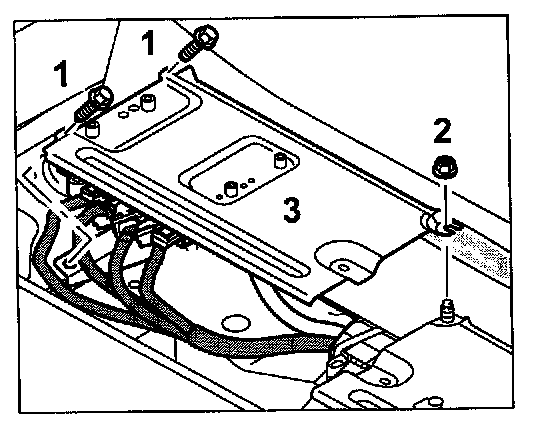 1
1
2
3