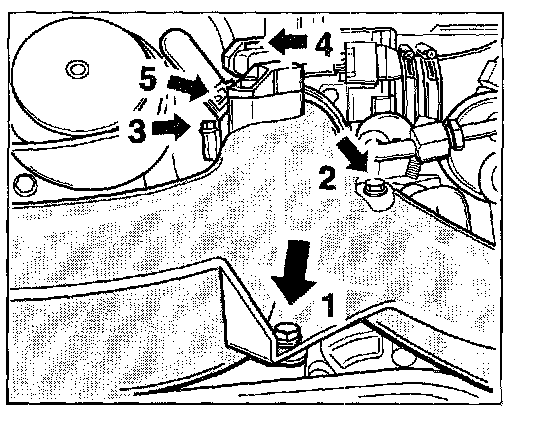 4
5
3
2
1