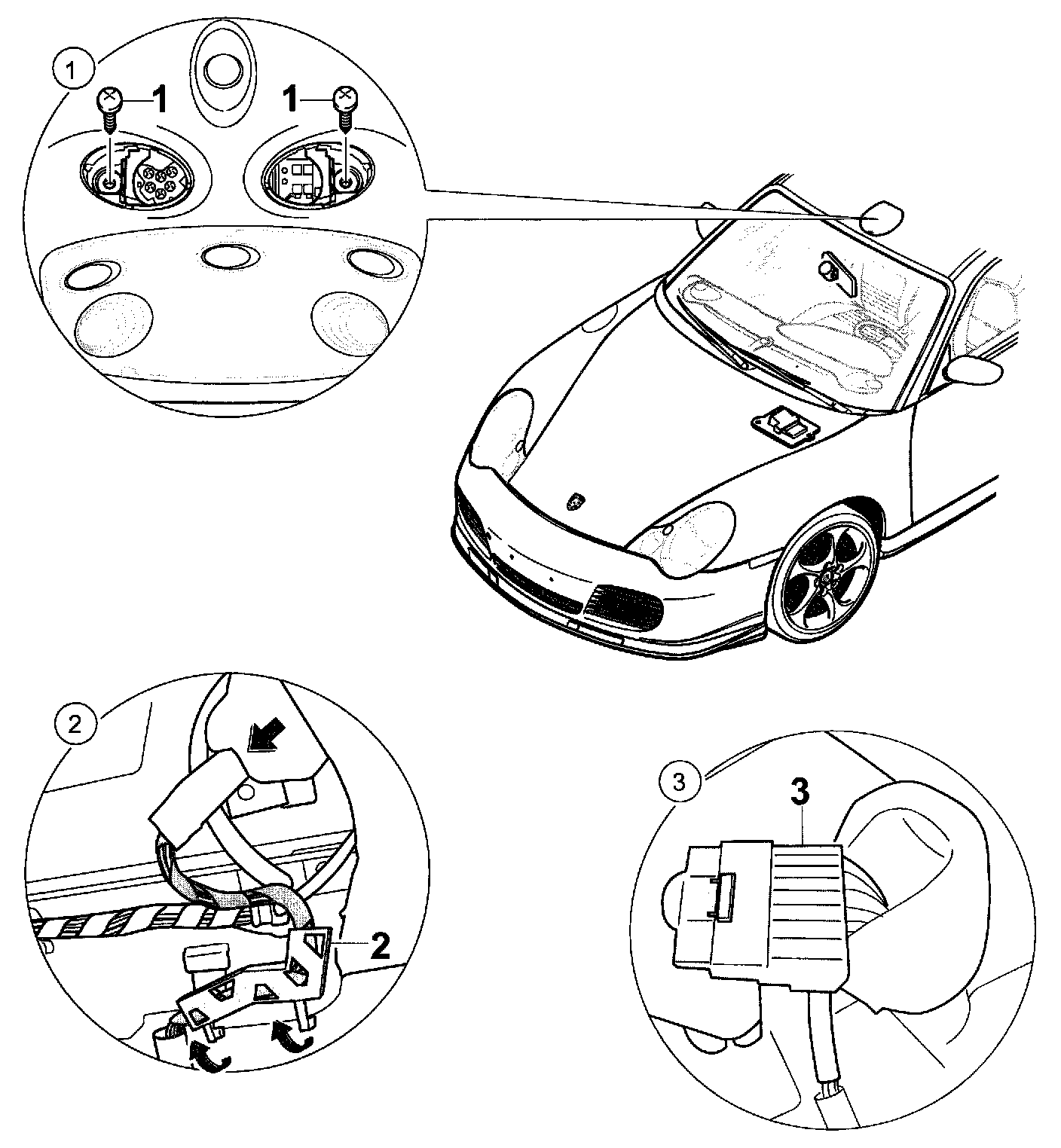 1
1
1
2
2
3
3