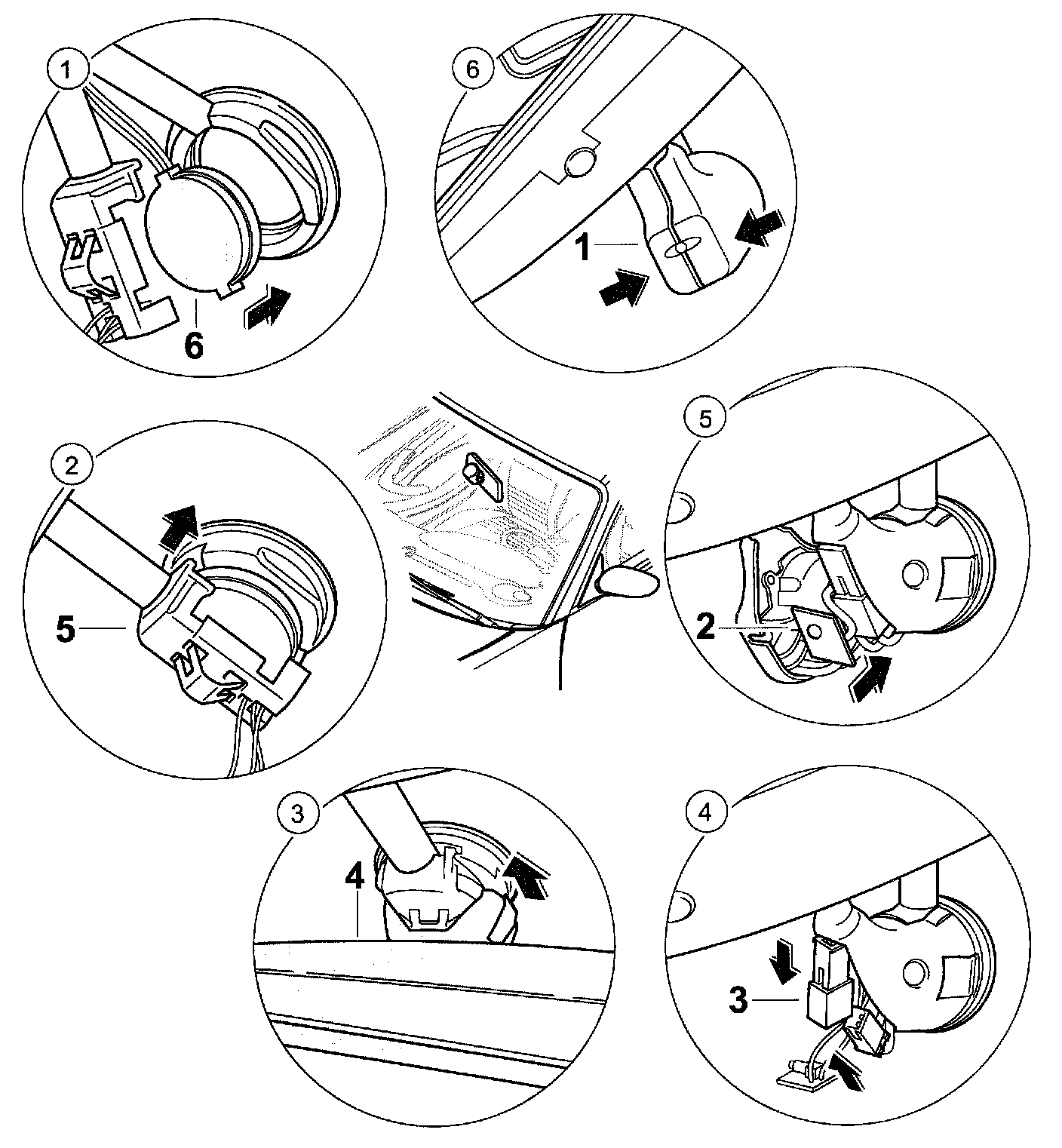 1
6
6
1
2
5
5
2
3
4
4
3