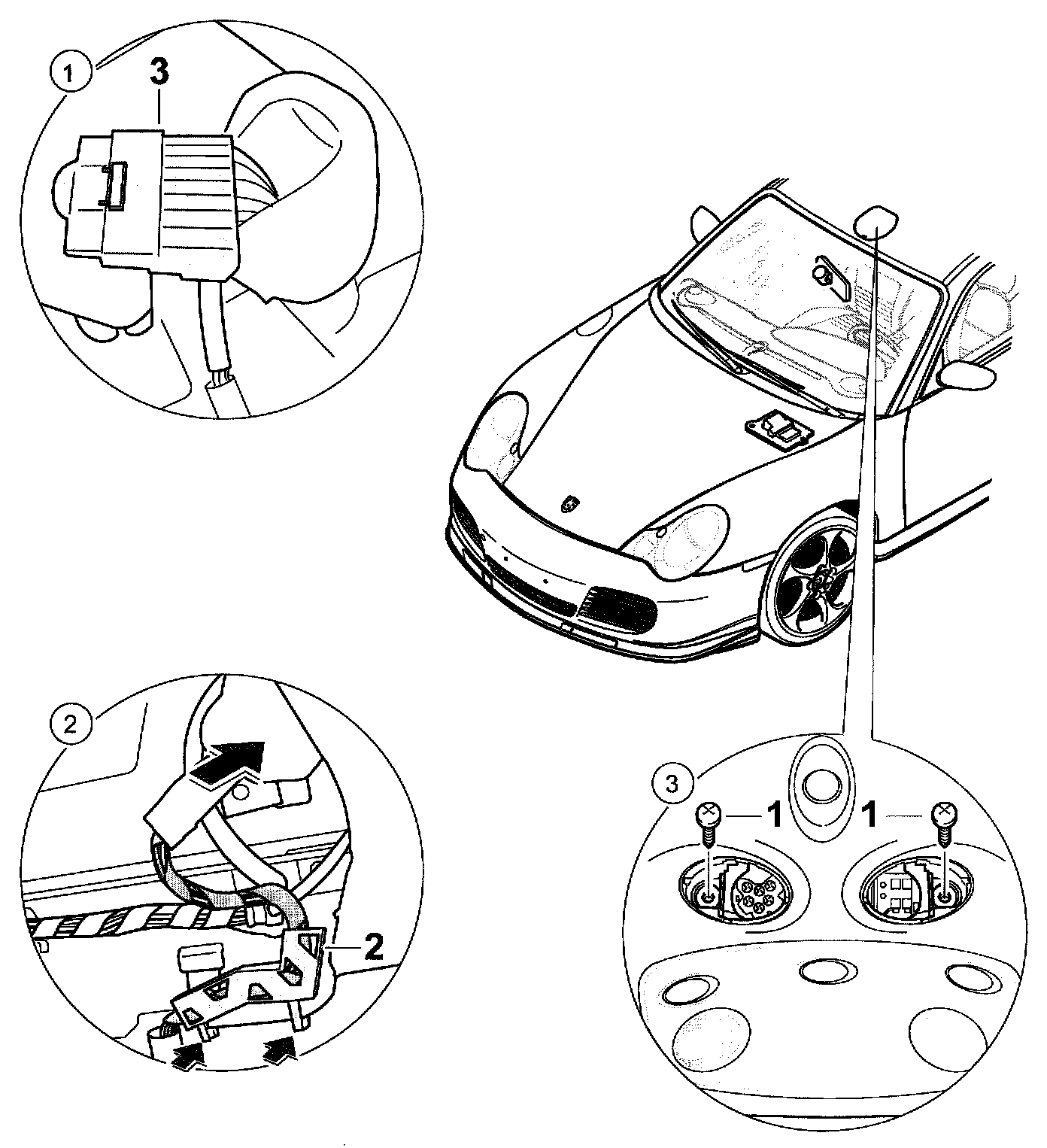 1
3
2
2
3
1
1