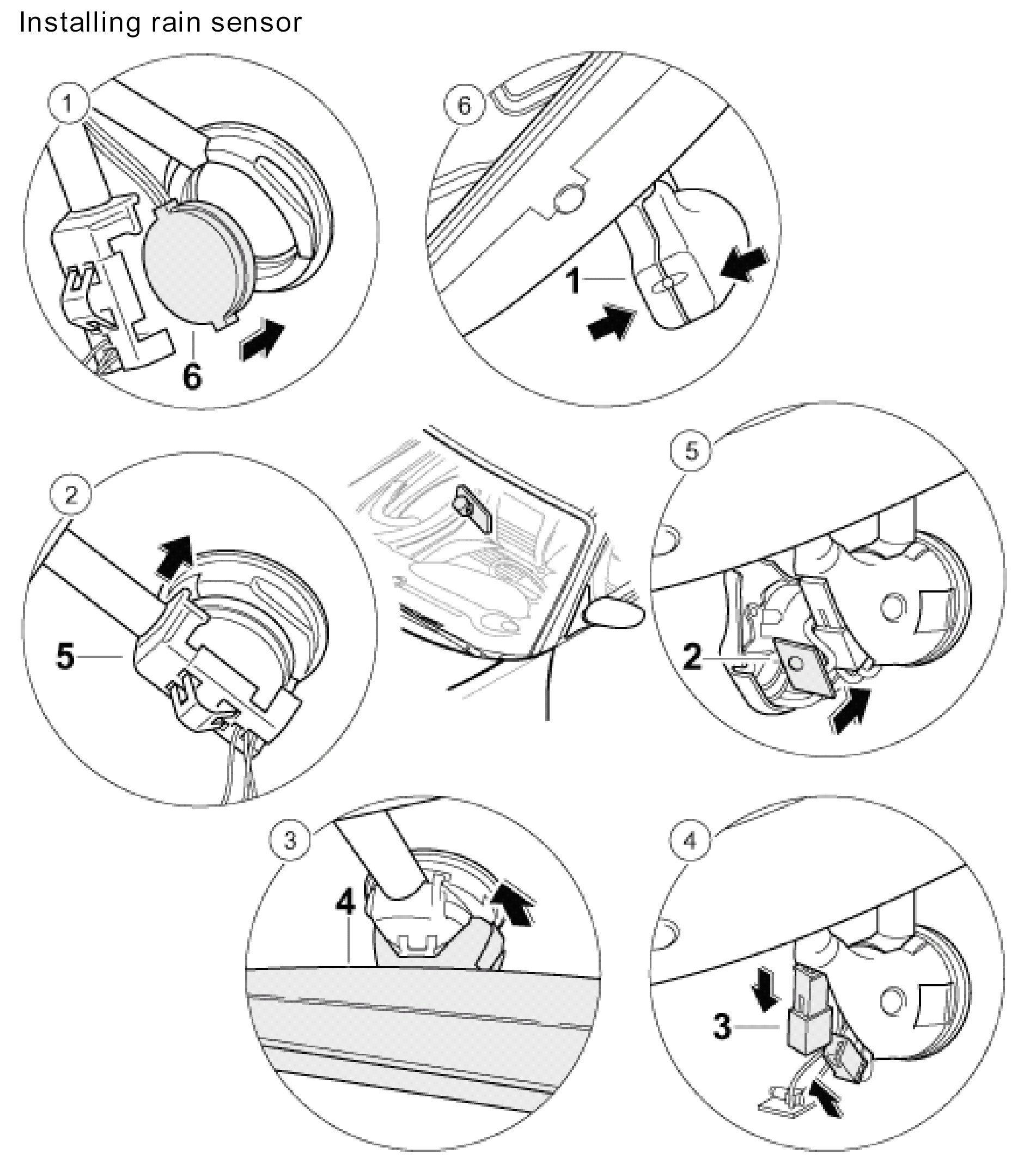 Installing rain sensor

1

6

6

1

2

5

5

2

3

4

4

3