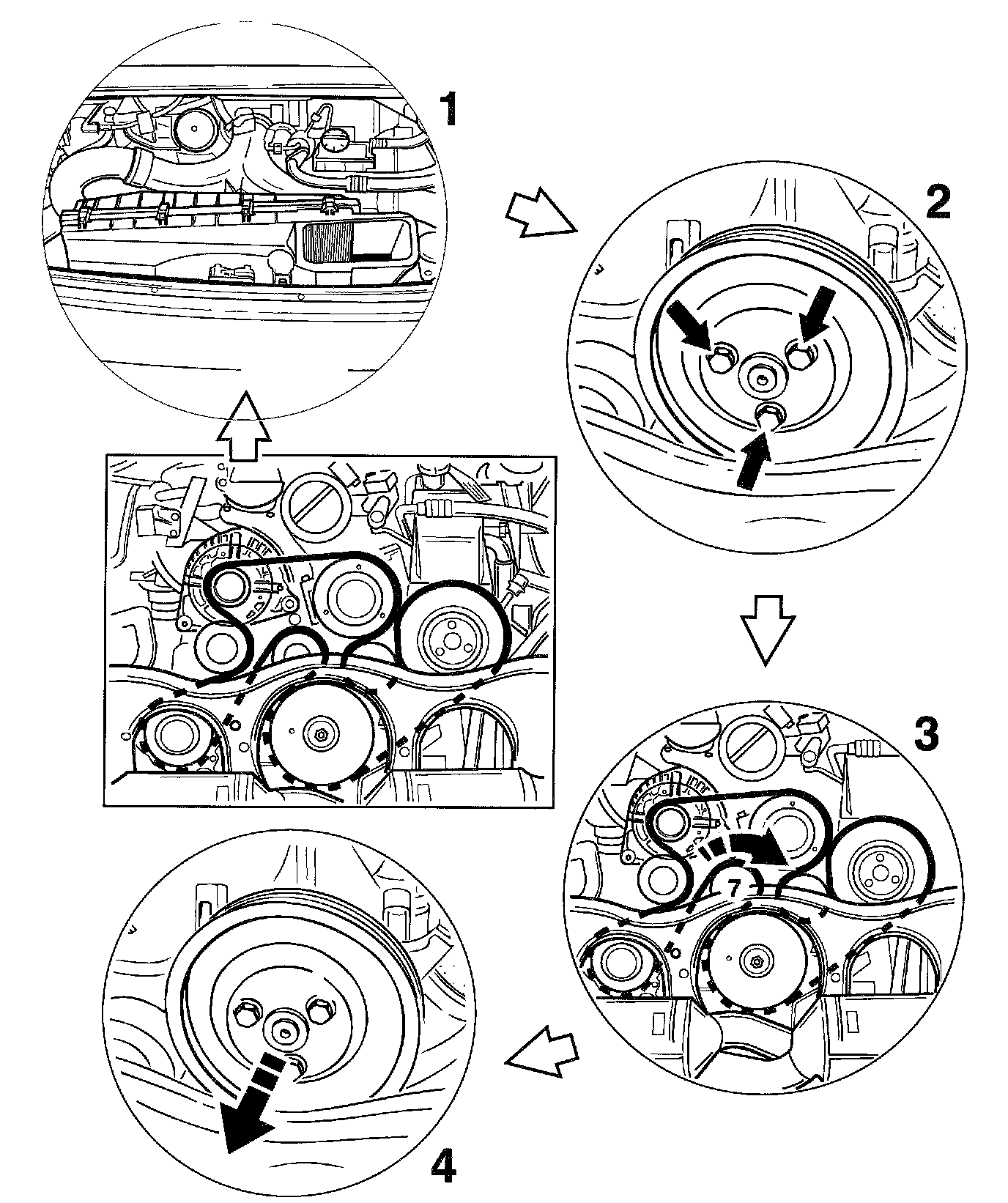 1

2

3

7

4