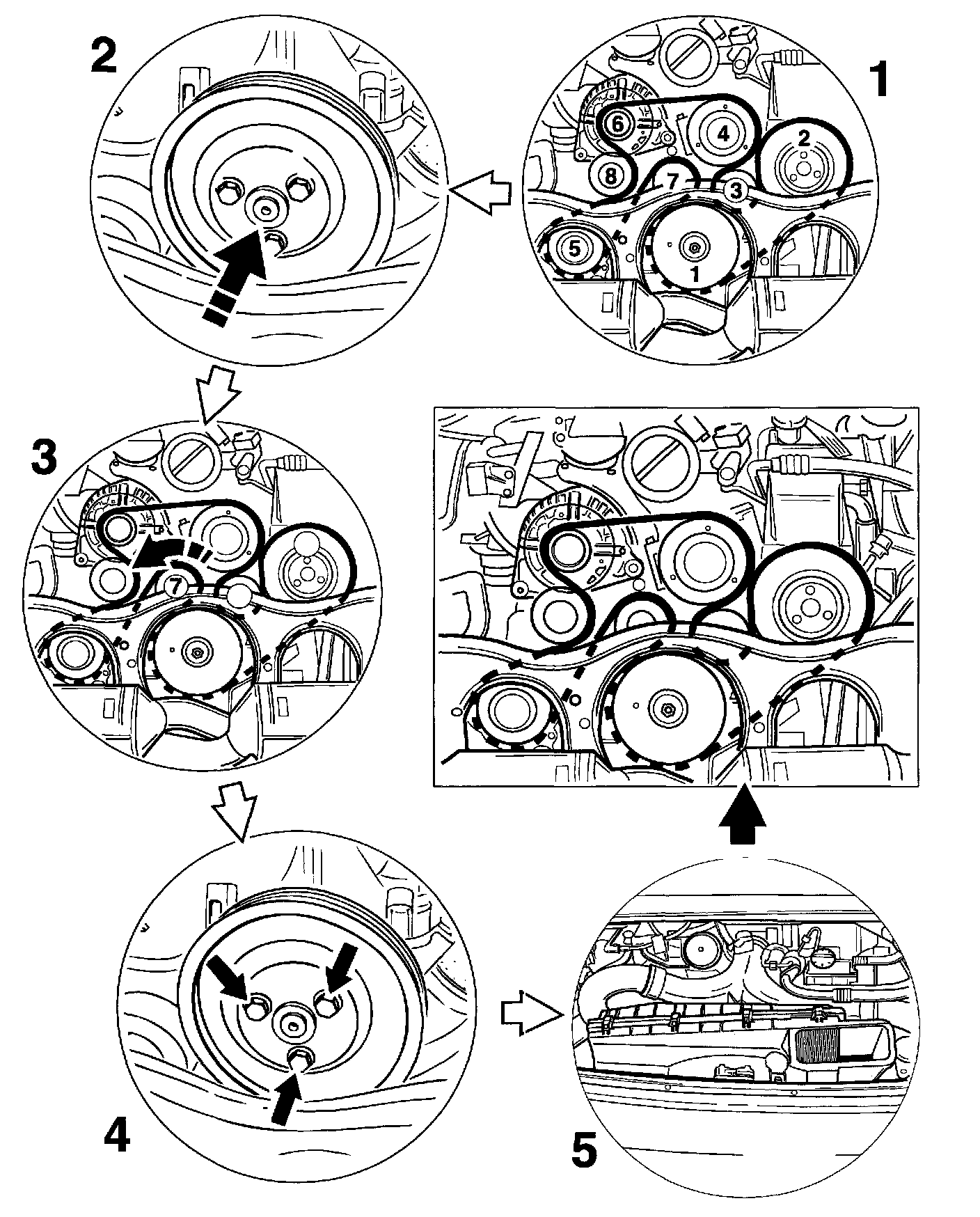 2

1

6
4
2
8
7
3
5
1

3

7

4

5