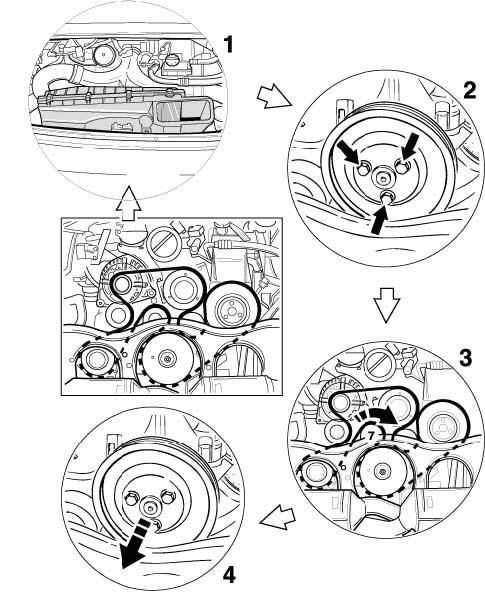 1

2

3

7

4