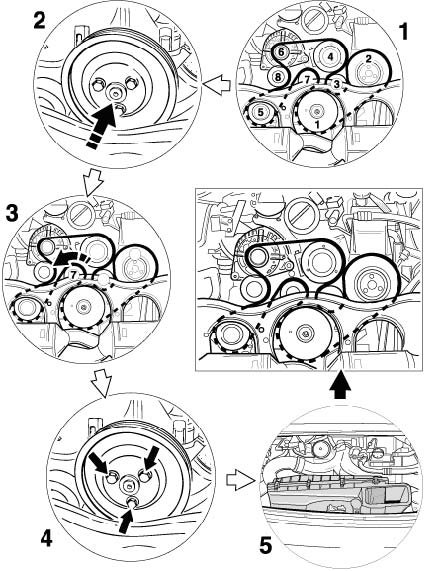 2

1

6
4
2
8
7
3
5
1

3

7

4

5