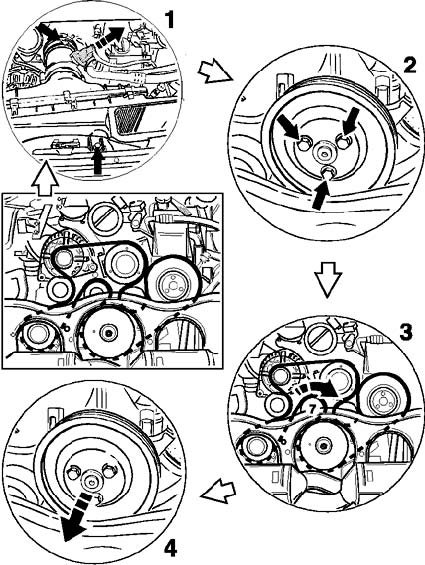 1

2

3

7

4