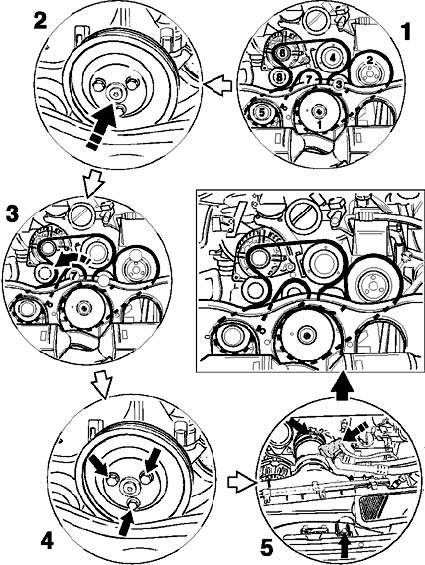 2

1

8

4

2

8

7

3

5

1

3

7

4

5