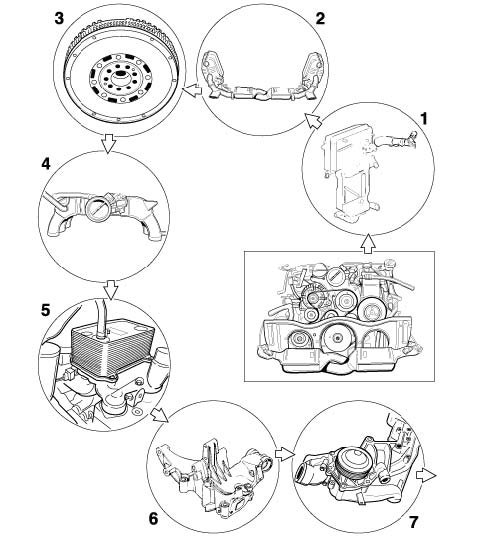 3
2
1
4
5
6
7