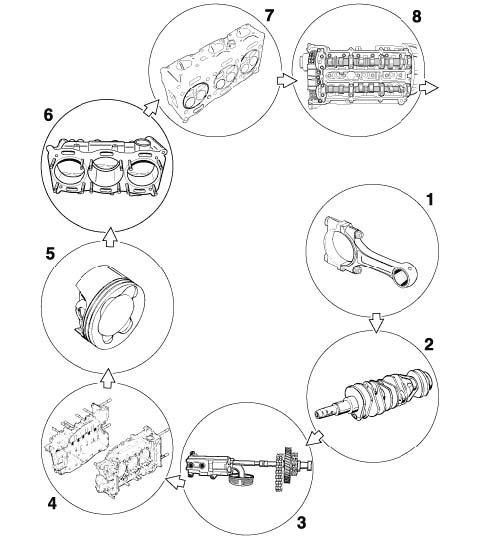 7
8
6
1
5
2
4
3