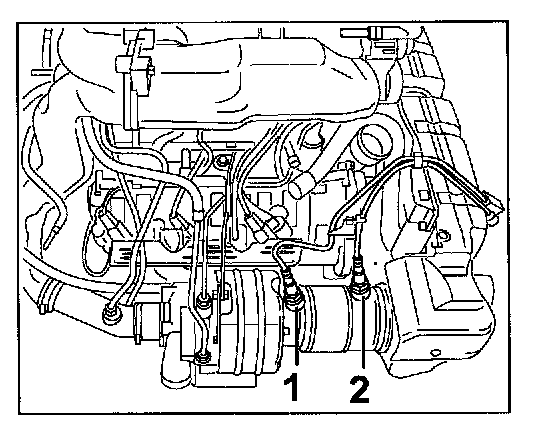 1
2