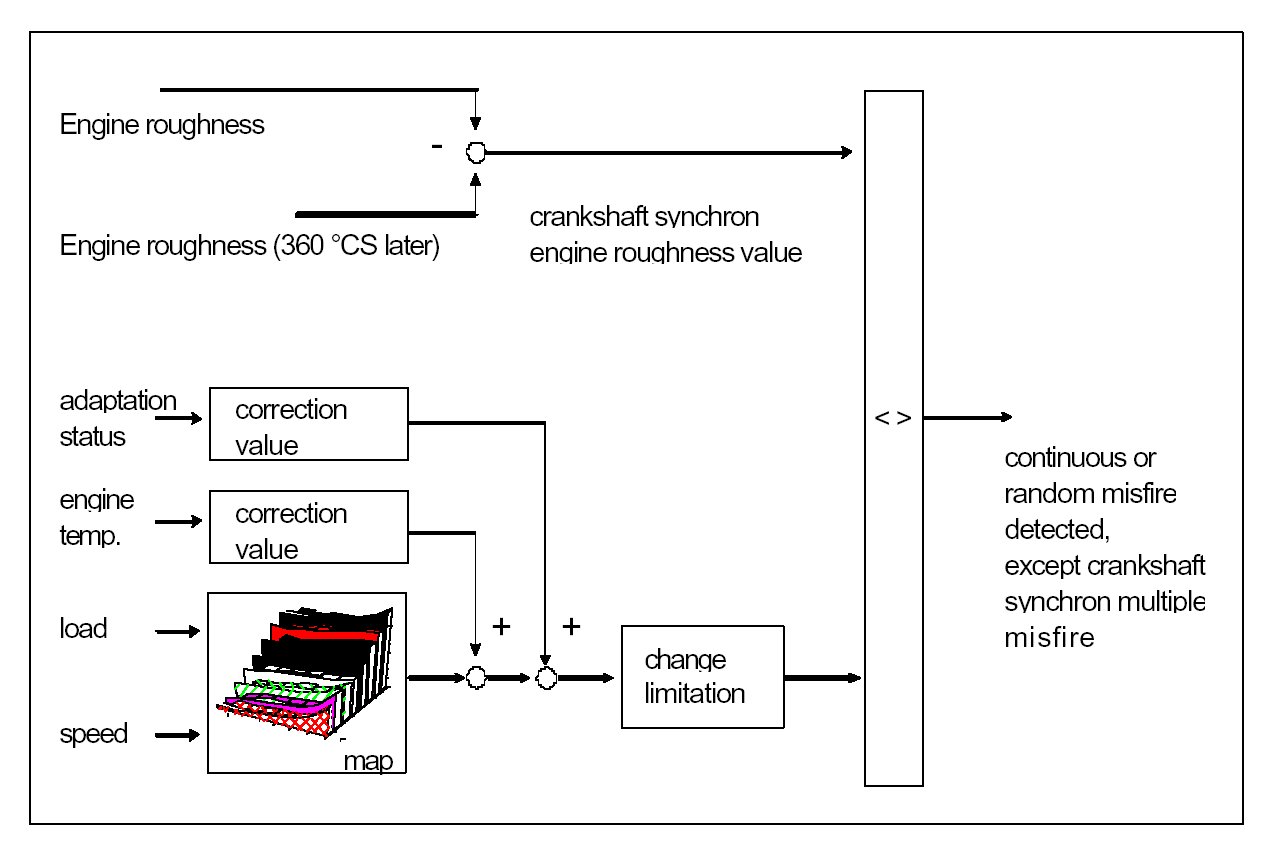 Engine roughness

-

Engine roughness (360 °CS later)

crankshaft synchron engine roughness value

adaptation status

correction value

engine temp.

correction value

load

speed

map

+

+

change limitation

< >

continuous or random misfire detected, except crankshaft synchron multiple misfire