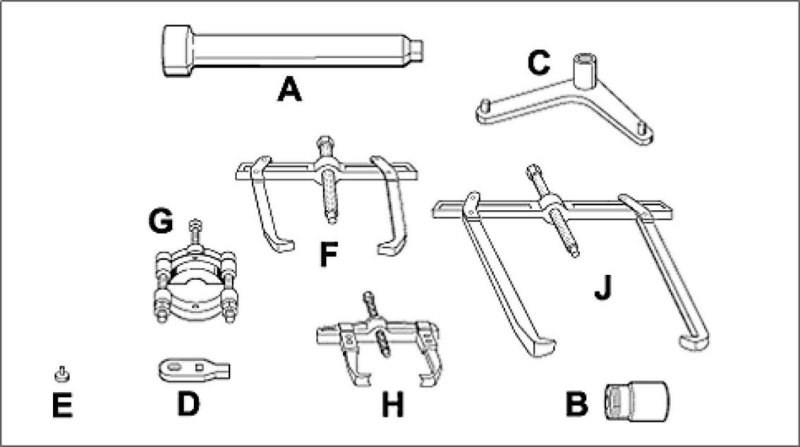 A
C
F
G
J
E
D
H
B