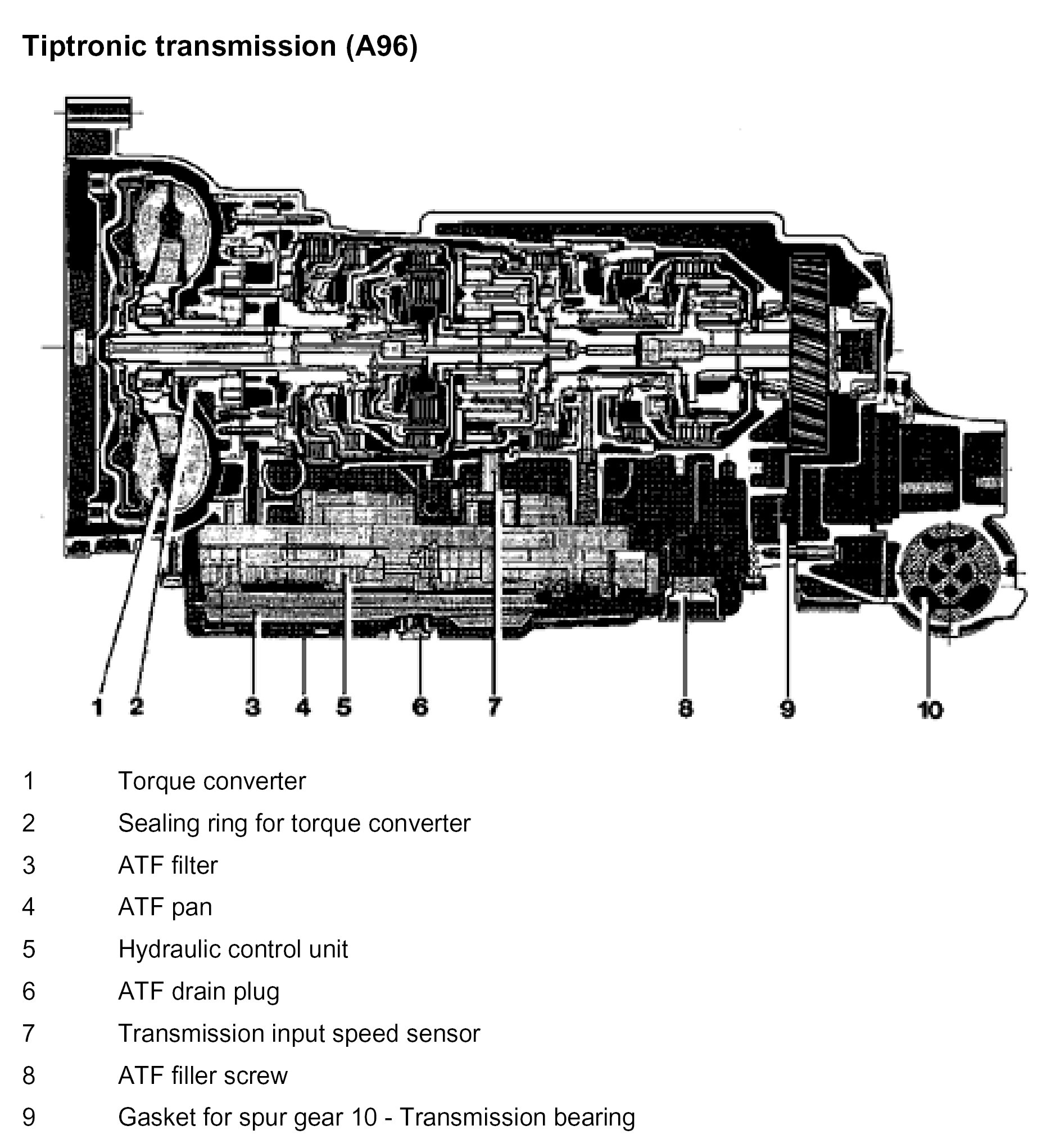 Tiptronic transmission (A96)

1 2 3 4 5 6 7 8 9 10

1 Torque converter

2 Sealing ring for torque converter

3 ATF filter

4 ATF pan

5 Hydraulic control unit

6 ATF drain plug

7 Transmission input speed sensor

8 ATF filler screw

9 Gasket for spur gear 10 - Transmission bearing