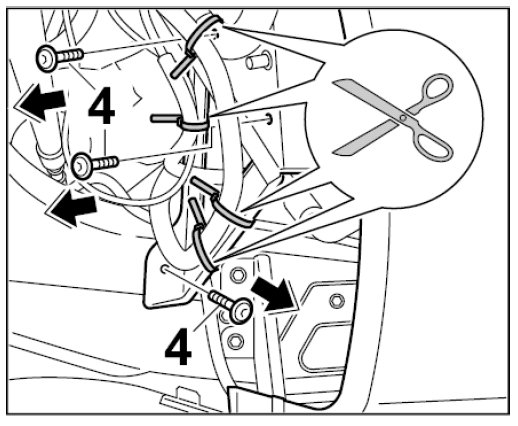 4

4