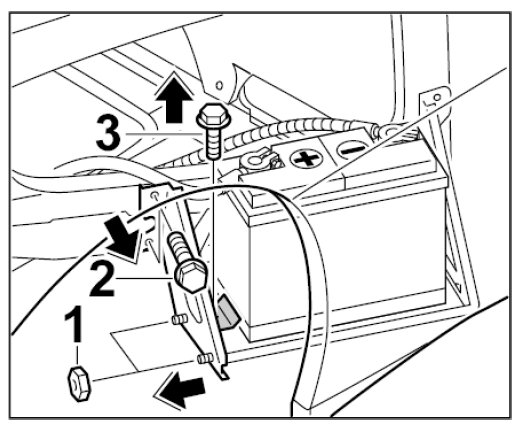 3
2
1