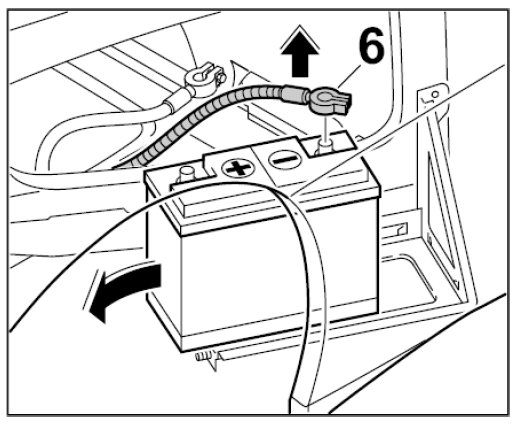 6
+
−