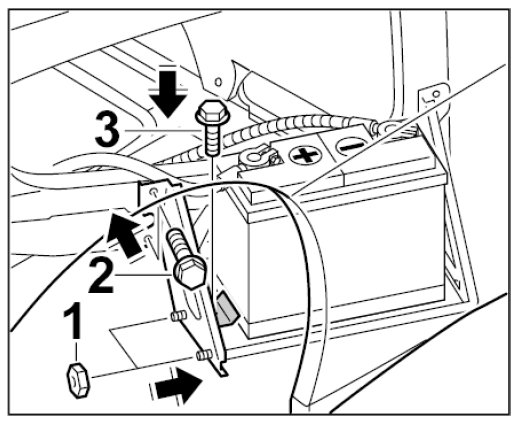 3
2
1