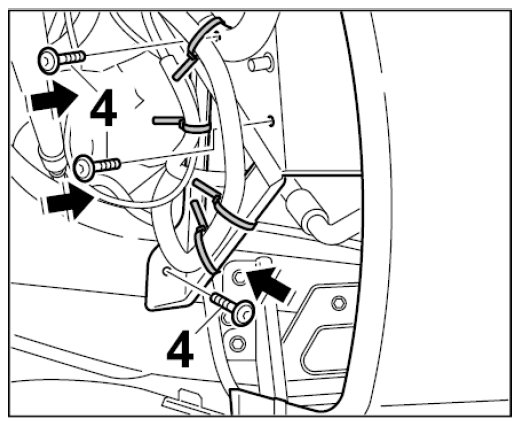 4

4