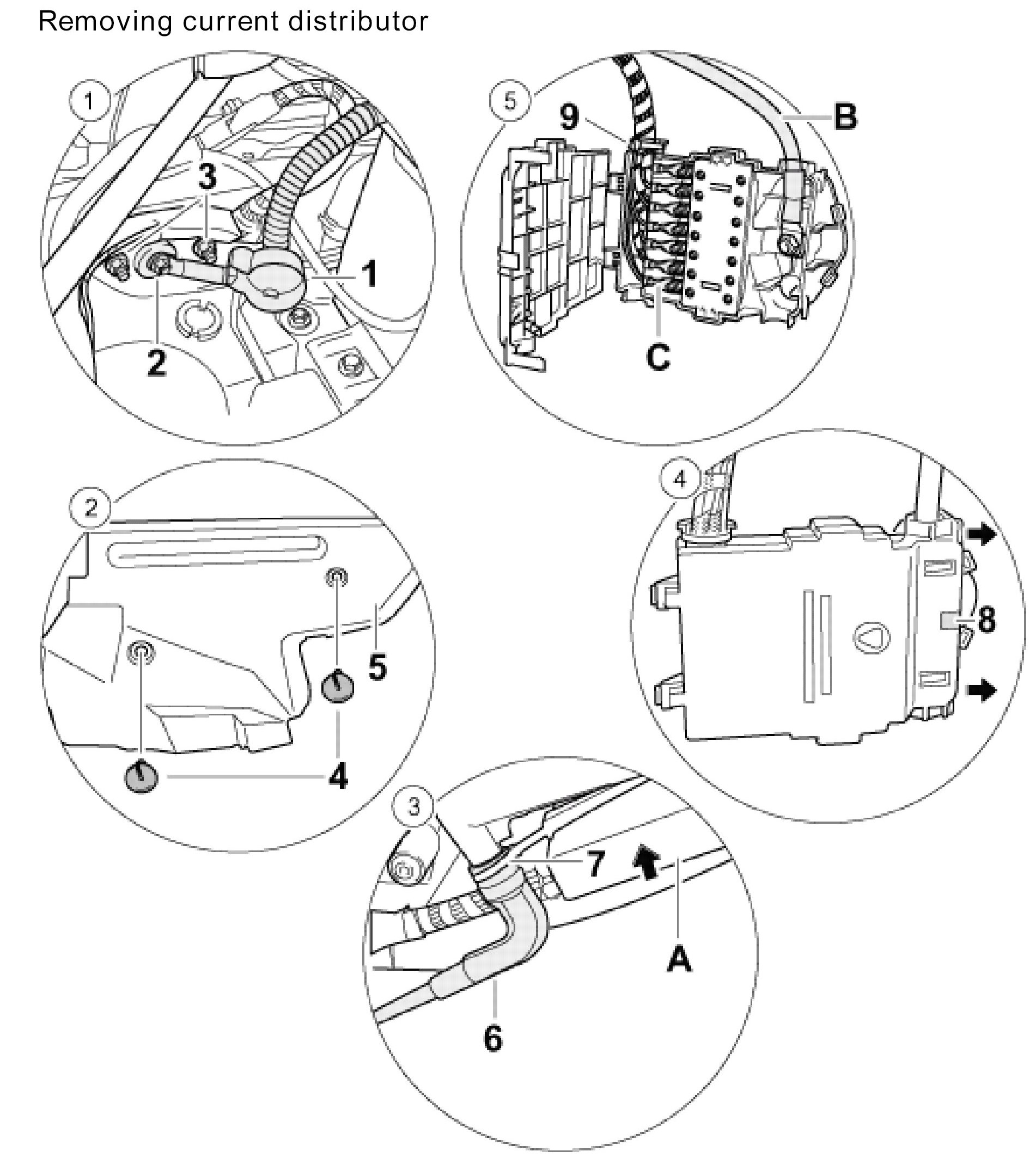 Removing current distributor

1
3
1
2

5
9
B
C

2
5
4

4
8

3
7
A
6