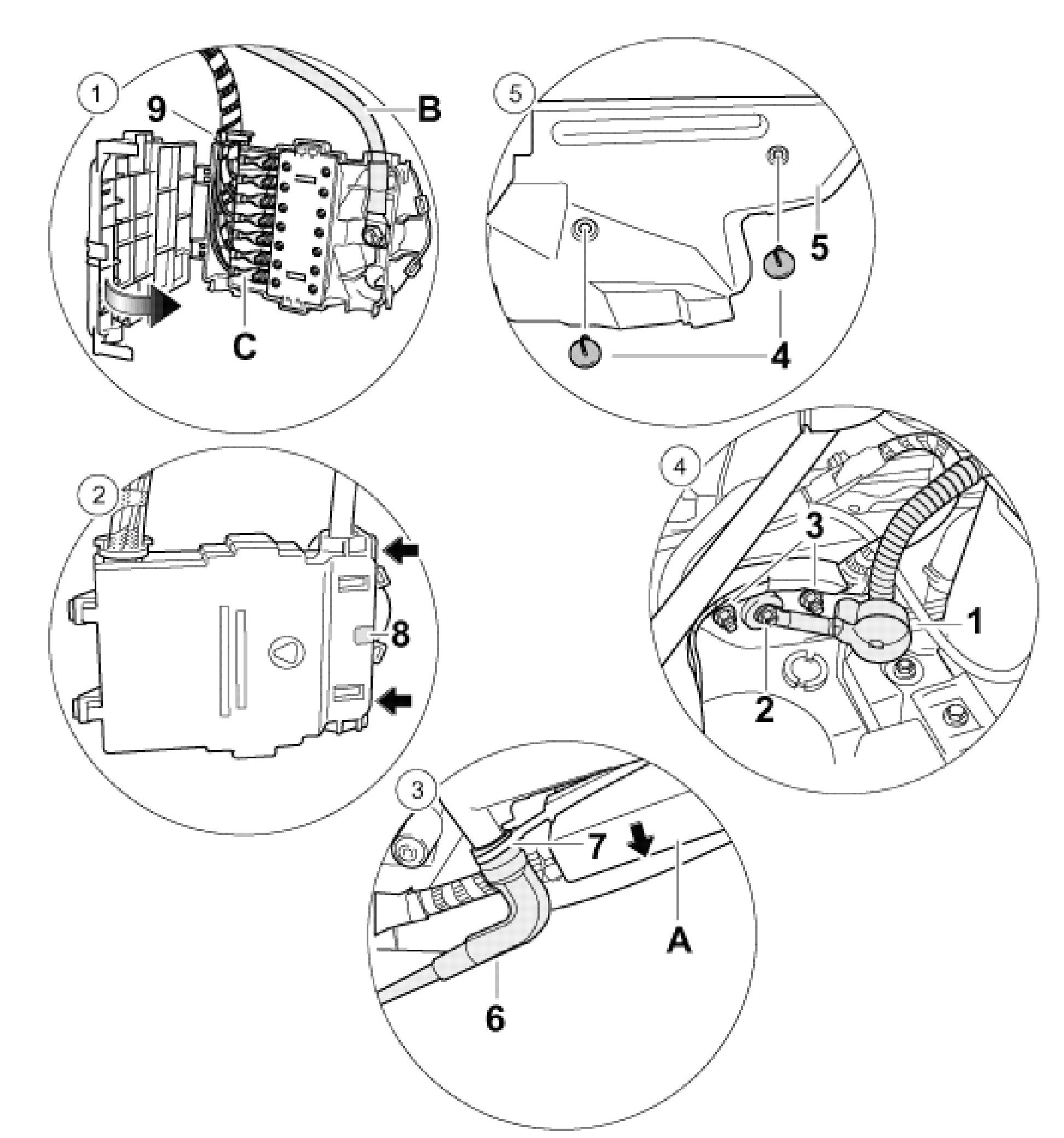 1
9
B
C

5
5
4
4

2
8

4
3
1
2

3
7
A
6