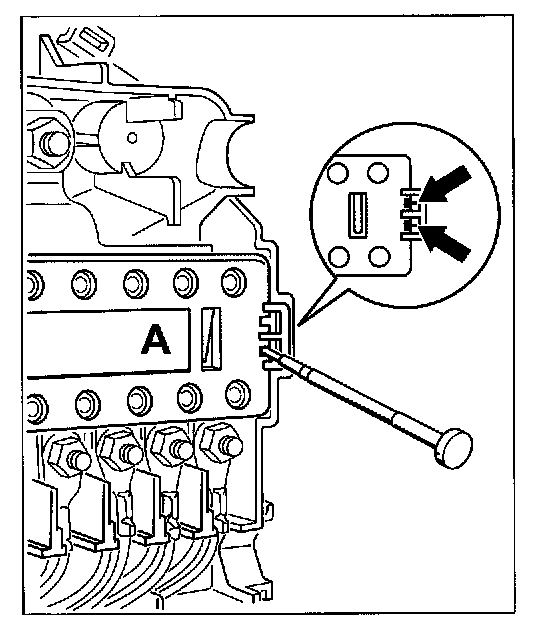 A