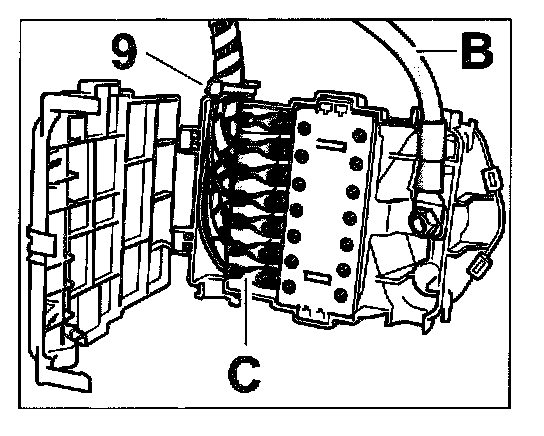 9
B
C