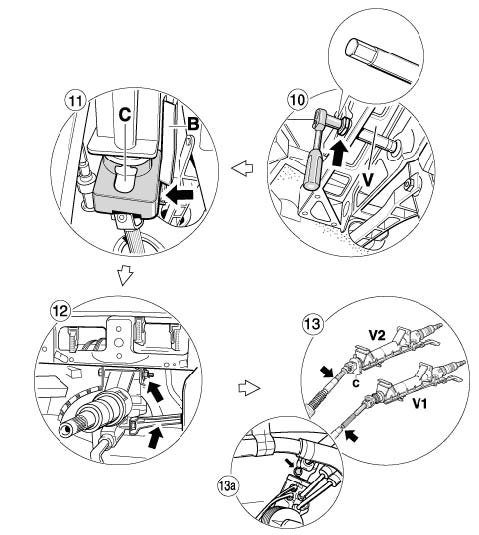 11
C
B
10
V
12
13
V2
c
V1
13a