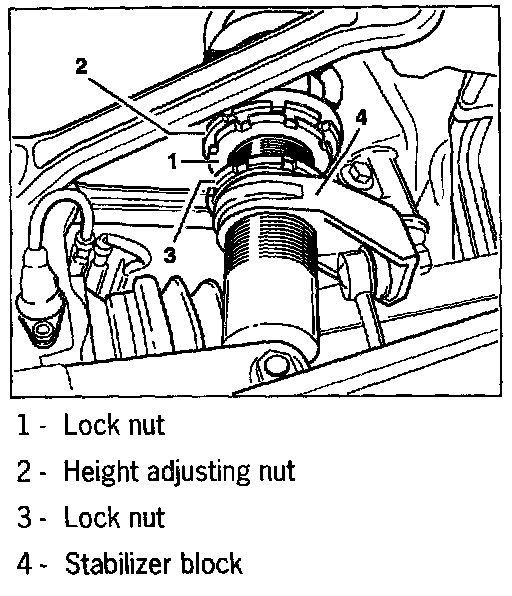 2
4
1
3

1 - Lock nut

2 - Height adjusting nut

3 - Lock nut

4 - Stabilizer block