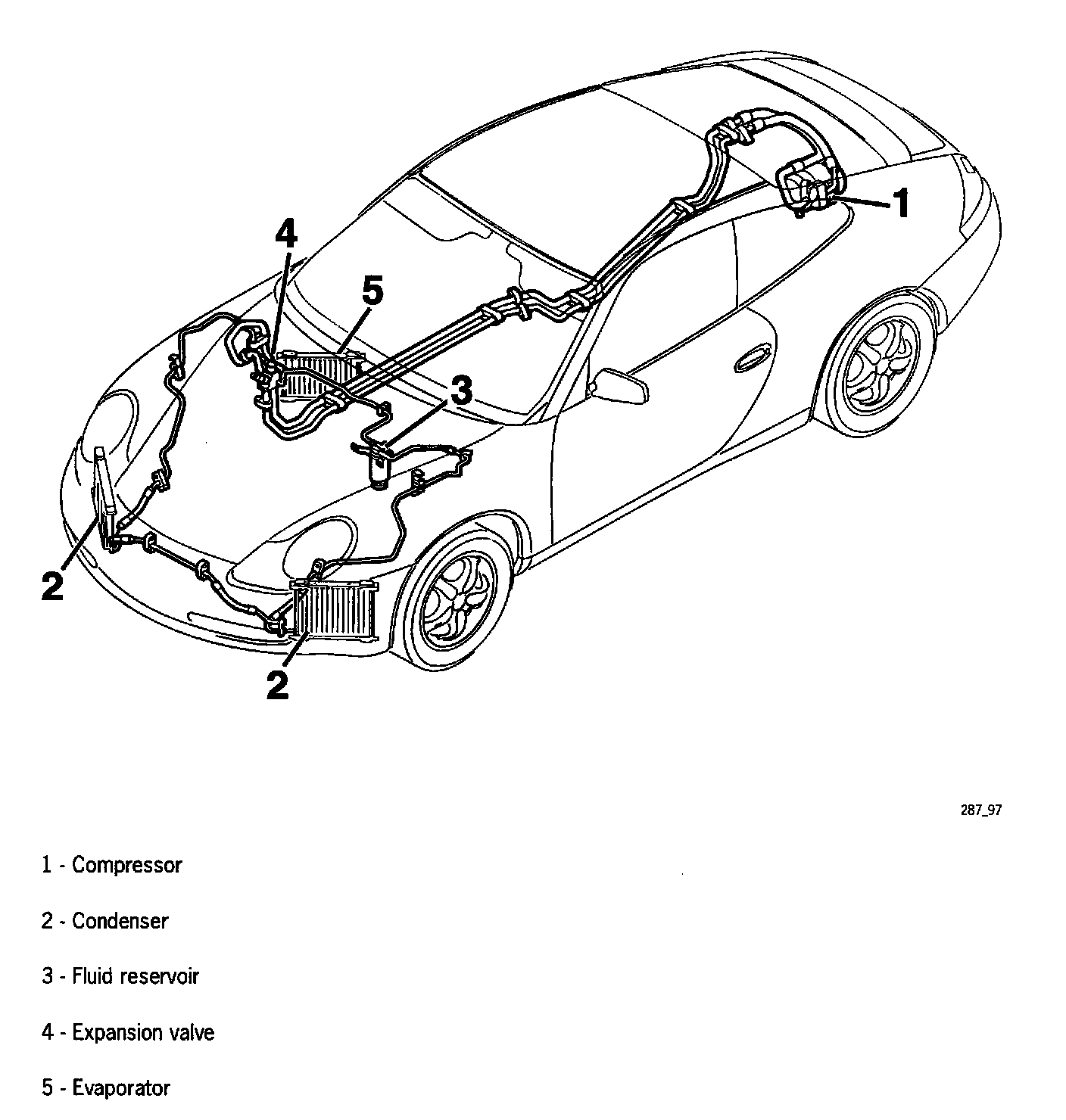 4

5

1

3

2

2

287_97

1 - Compressor

2 - Condenser

3 - Fluid reservoir

4 - Expansion valve

5 - Evaporator