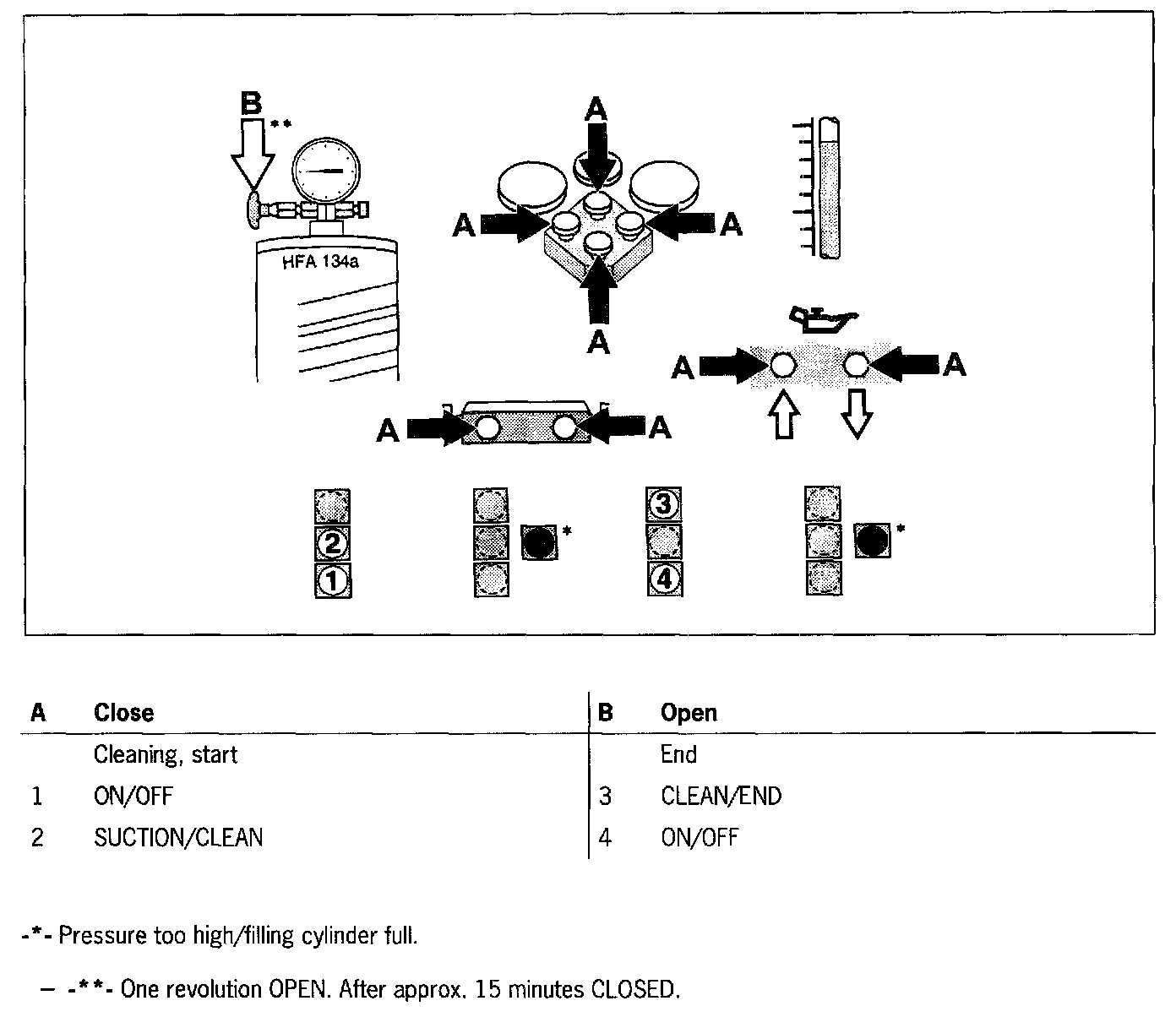 B **

HFA 134a

A

A

A

A

A

A

A

A

2

1

*

3

4

*

| A | Close | B | Open |
|---|---|---|---|
| | Cleaning, start | | End |
| 1 | ON/OFF | 3 | CLEAN/END |
| 2 | SUCTION/CLEAN | 4 | ON/OFF |

-*- Pressure too high/filling cylinder full.

– -**- One revolution OPEN. After approx. 15 minutes CLOSED.