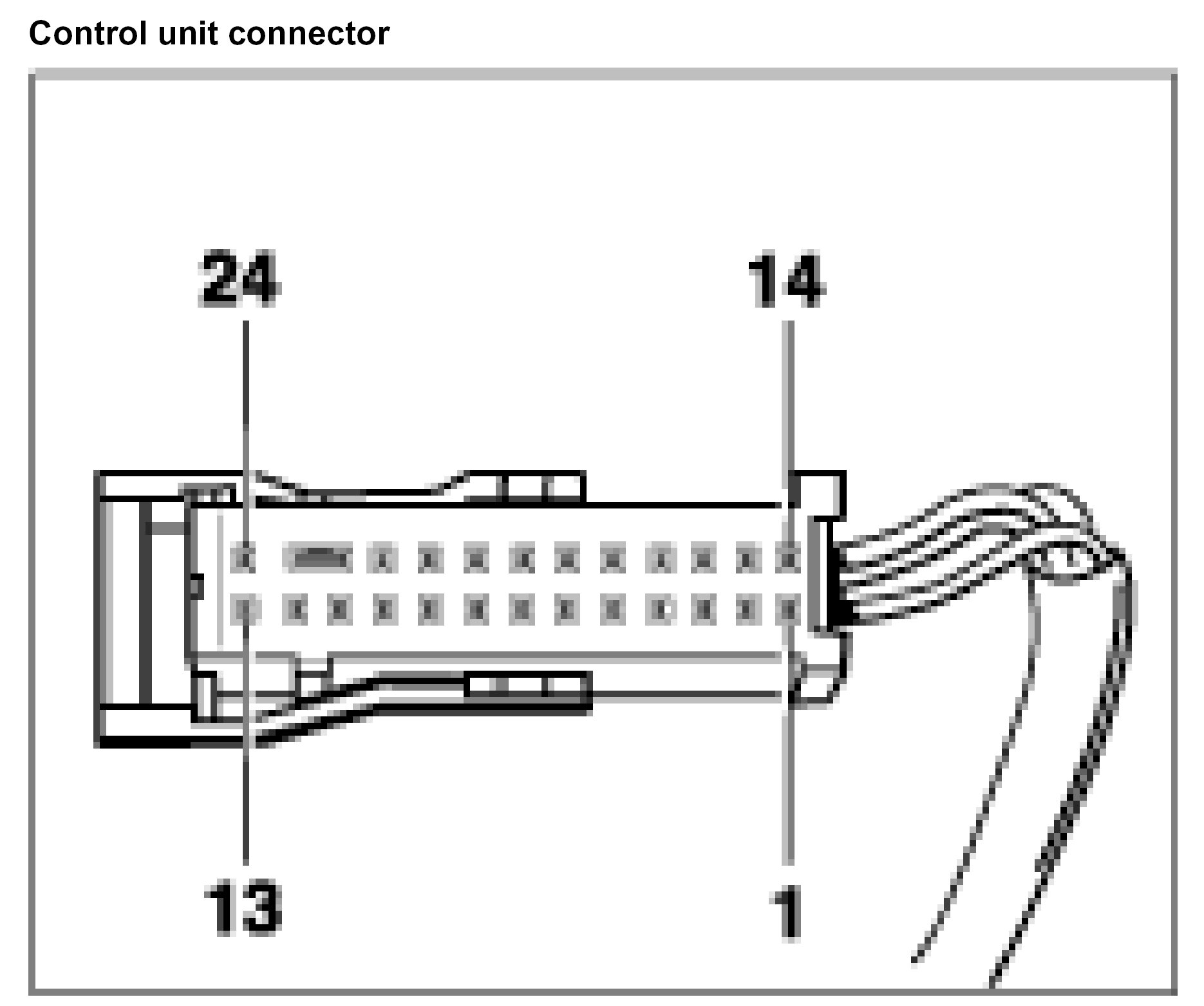 Control unit connector

24

14

13

1