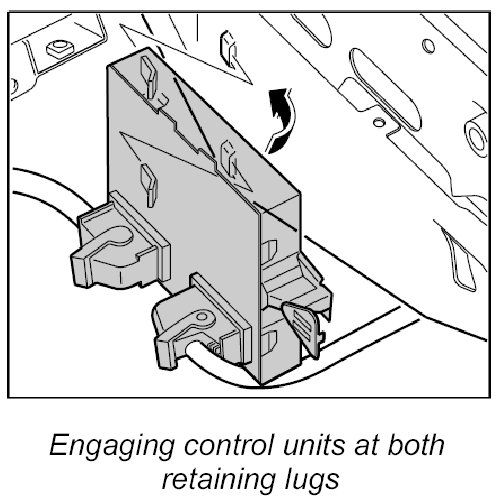 Engaging control units at both retaining lugs