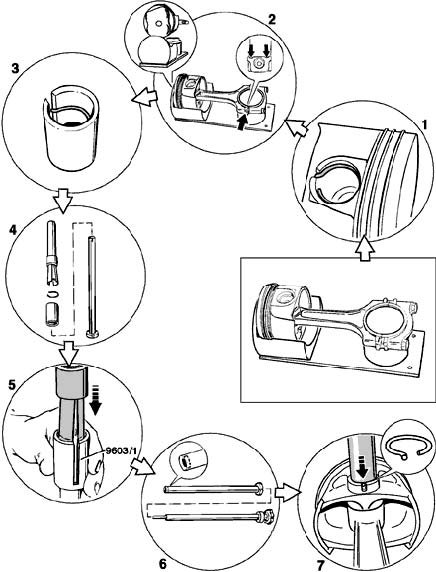 2
3
1
4
5
9603/1
6
7