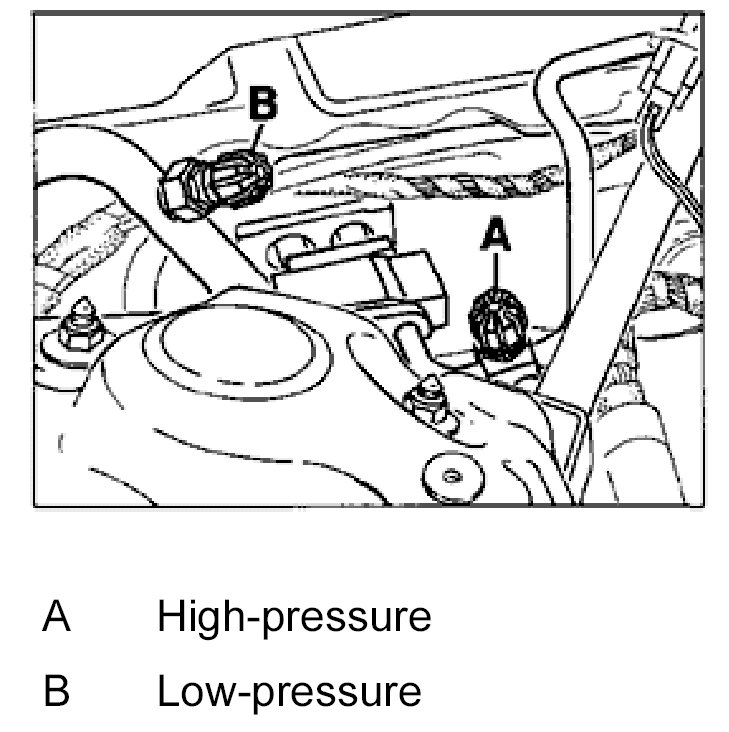 B

A

A High-pressure

B Low-pressure