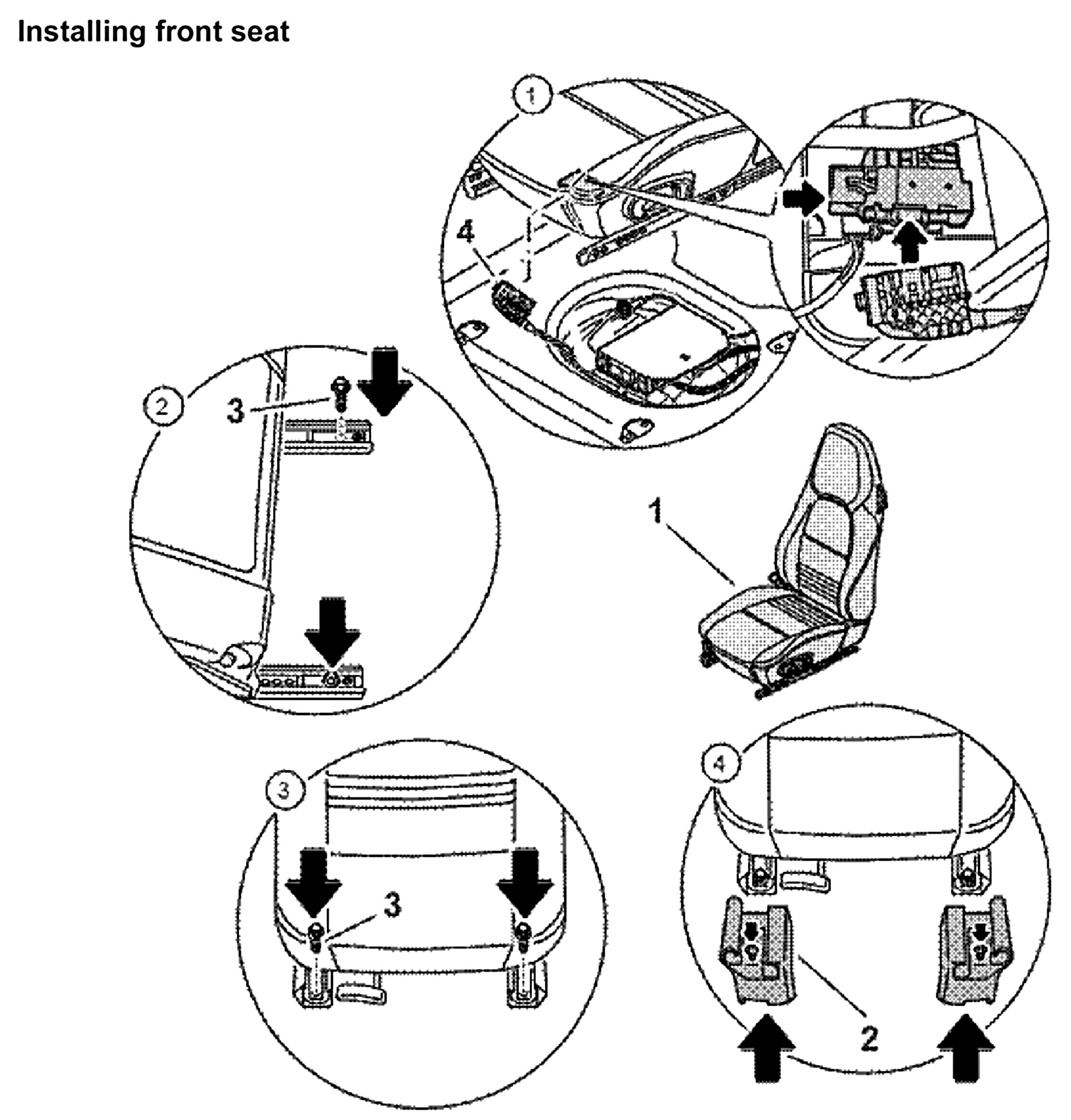 Installing front seat

1

4

2

3

1

3

3

4

2