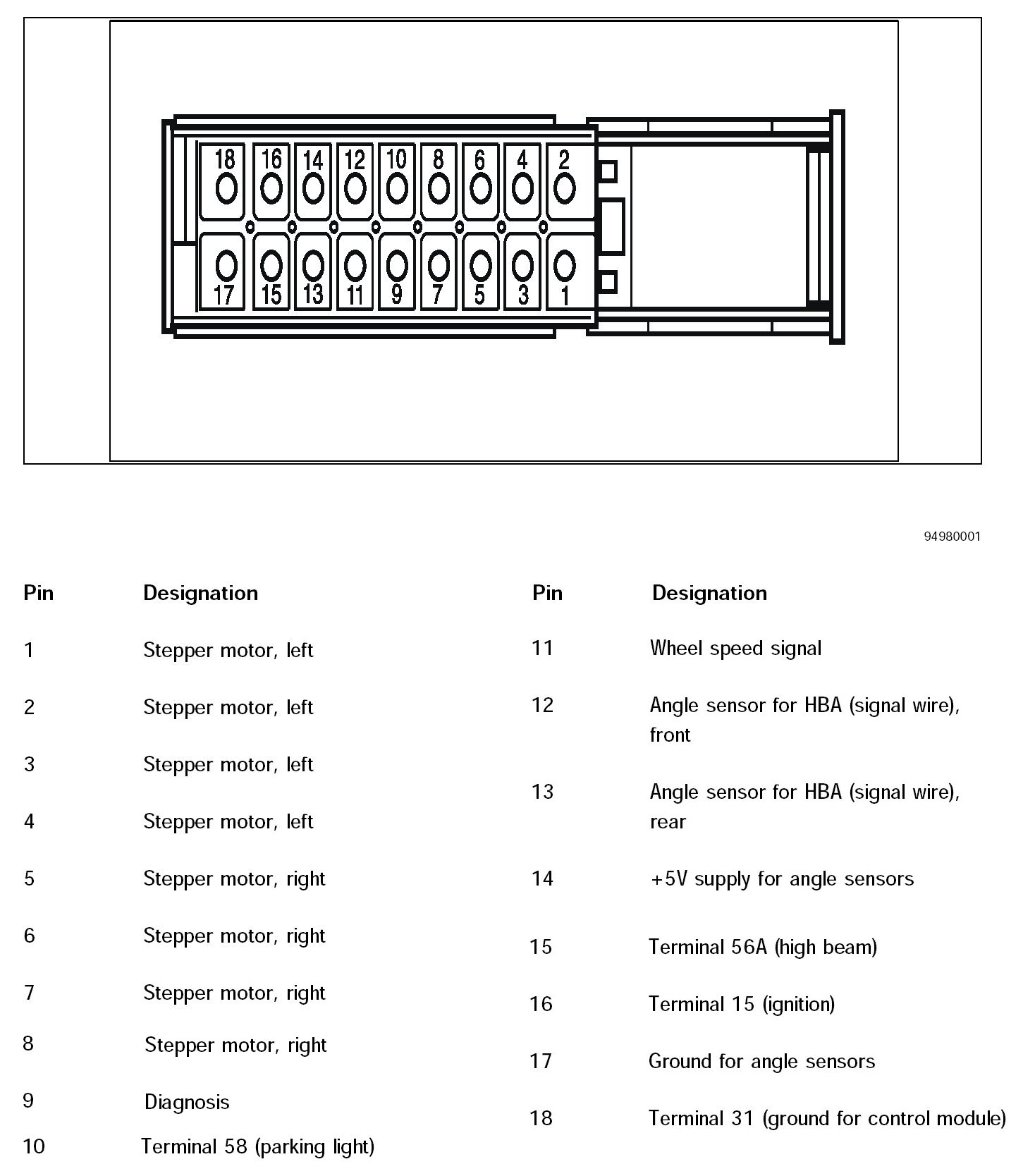 18 16 14 12 10 8 6 4 2

17 15 13 11 9 7 5 3 1

94980001

| Pin | Designation |
|---|---|
| 1 | Stepper motor, left |
| 2 | Stepper motor, left |
| 3 | Stepper motor, left |
| 4 | Stepper motor, left |
| 5 | Stepper motor, right |
| 6 | Stepper motor, right |
| 7 | Stepper motor, right |
| 8 | Stepper motor, right |
| 9 | Diagnosis |
| 10 | Terminal 58 (parking light) |

| Pin | Designation |
|---|---|
| 11 | Wheel speed signal |
| 12 | Angle sensor for HBA (signal wire), front |
| 13 | Angle sensor for HBA (signal wire), rear |
| 14 | +5V supply for angle sensors |
| 15 | Terminal 56A (high beam) |
| 16 | Terminal 15 (ignition) |
| 17 | Ground for angle sensors |
| 18 | Terminal 31 (ground for control module) |